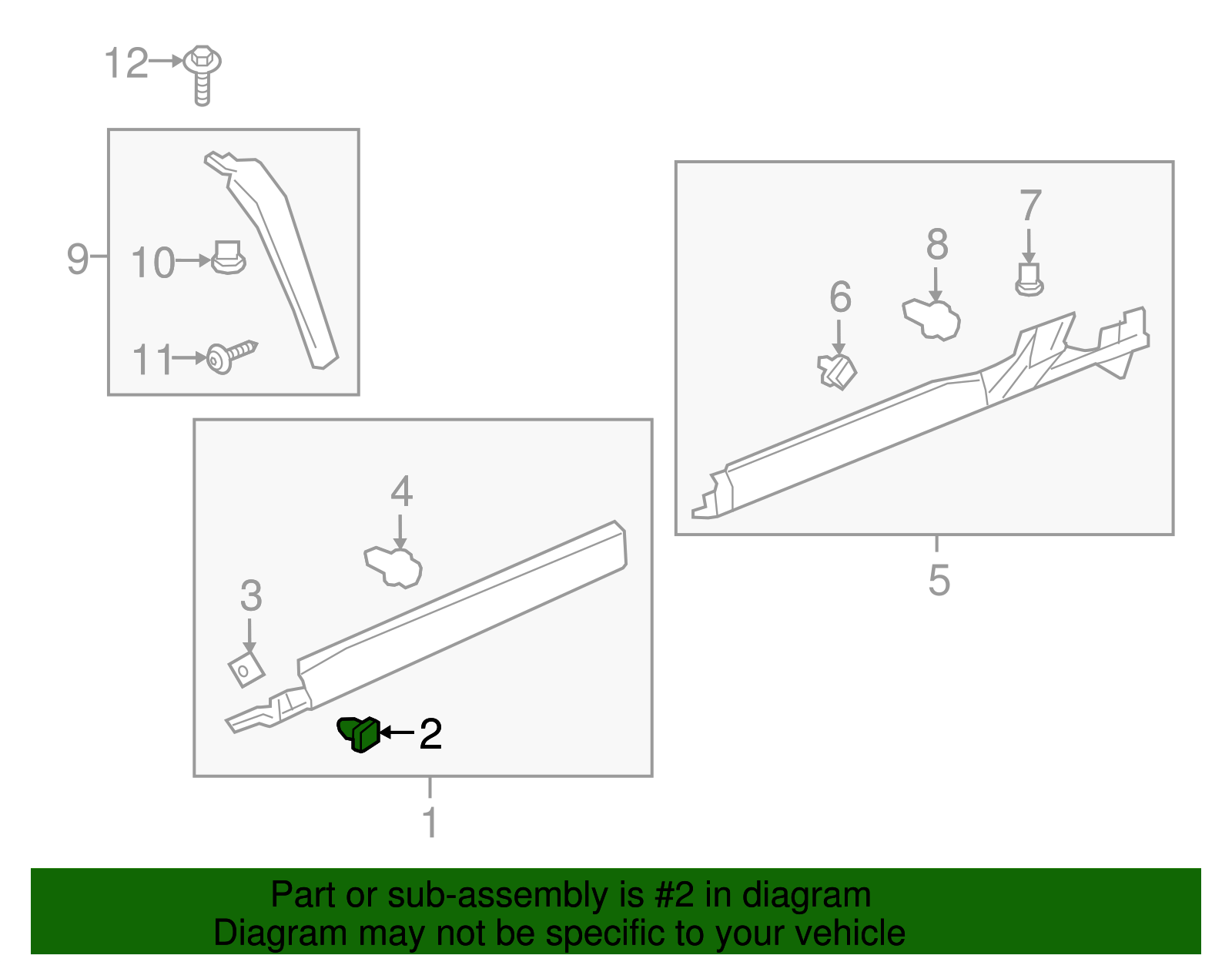 12
9
10
11
7
8
6
5
4
3
2
1

Part or sub-assembly is #2 in diagram
Diagram may not be specific to your vehicle