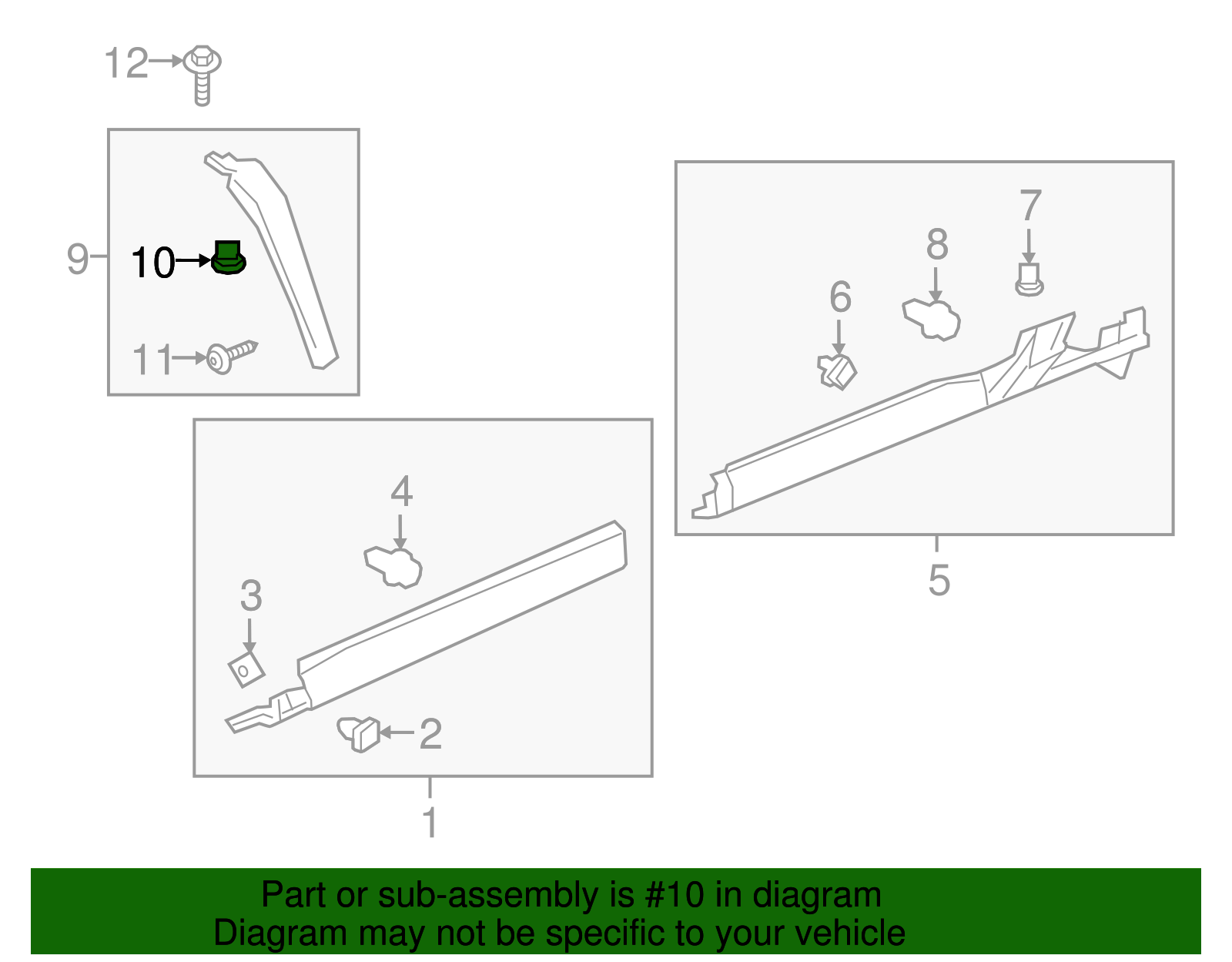 12

9

10

11

7

8

6

5

4

3

2

1

Part or sub-assembly is #10 in diagram
Diagram may not be specific to your vehicle