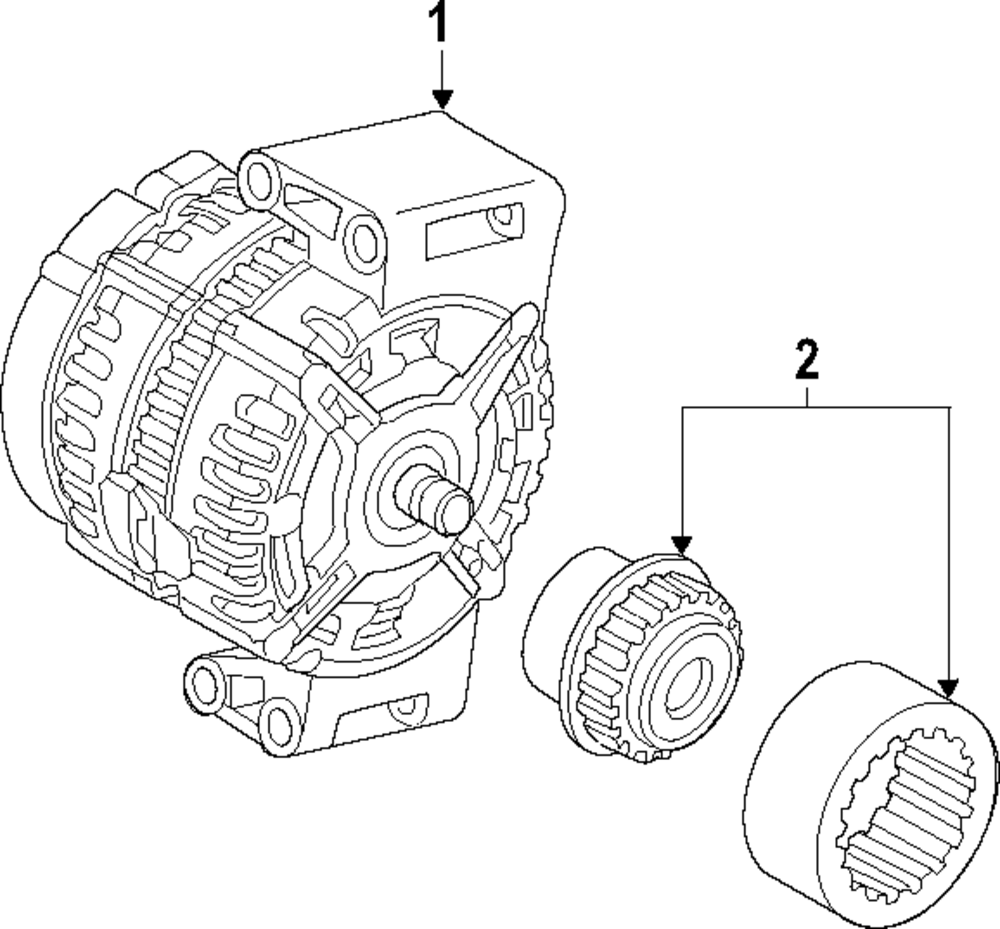 1

2