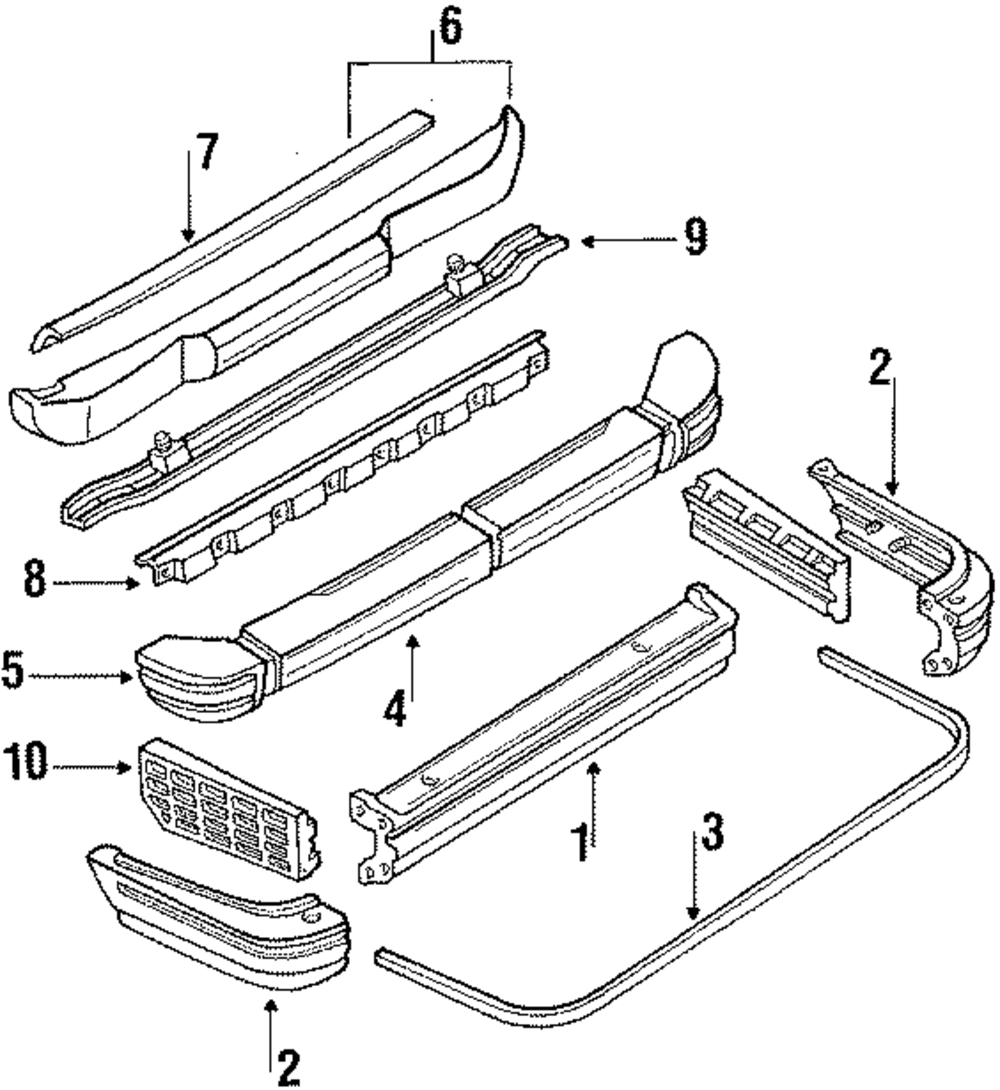 6
7
9
2
8
5
4
10
1
3
2