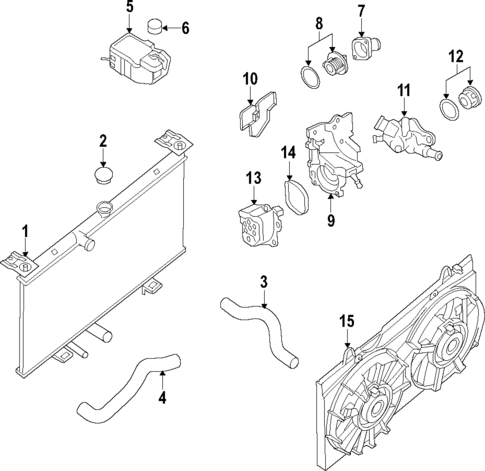 5
6
8
7
12
10
11
2
14
13
9
1
3
15
4