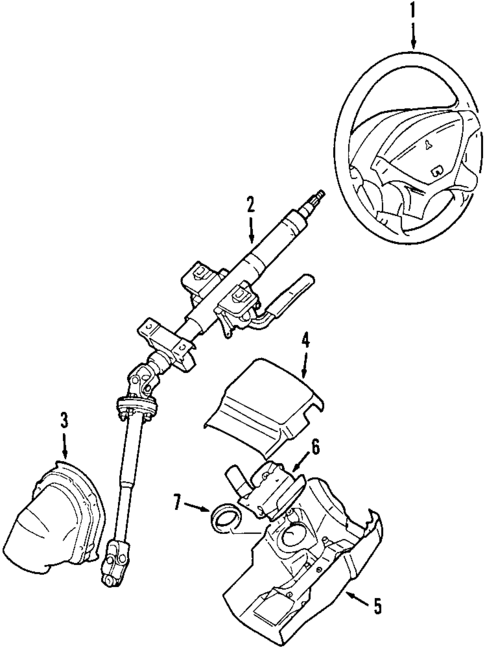 1
2
4
3
6
7
5