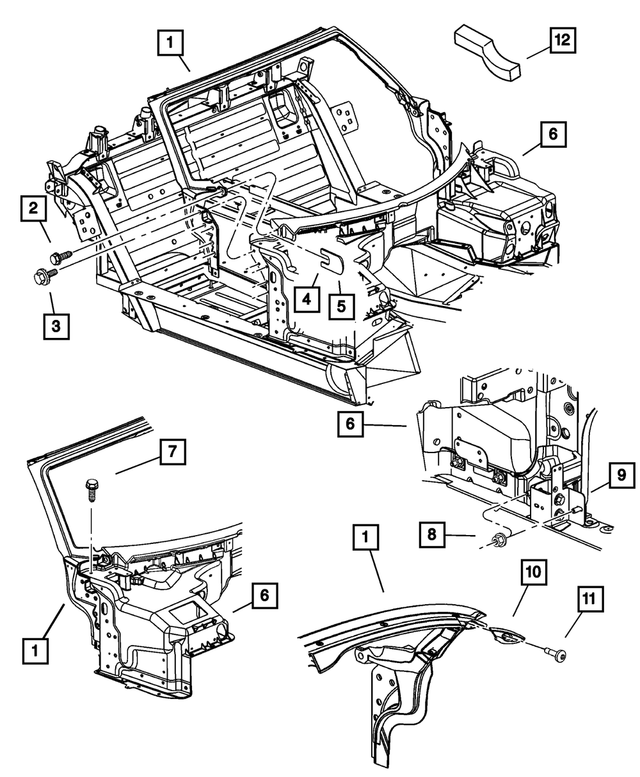 1
12
6
2
3
4
5
6
7
9
8
1
10
11
6
1