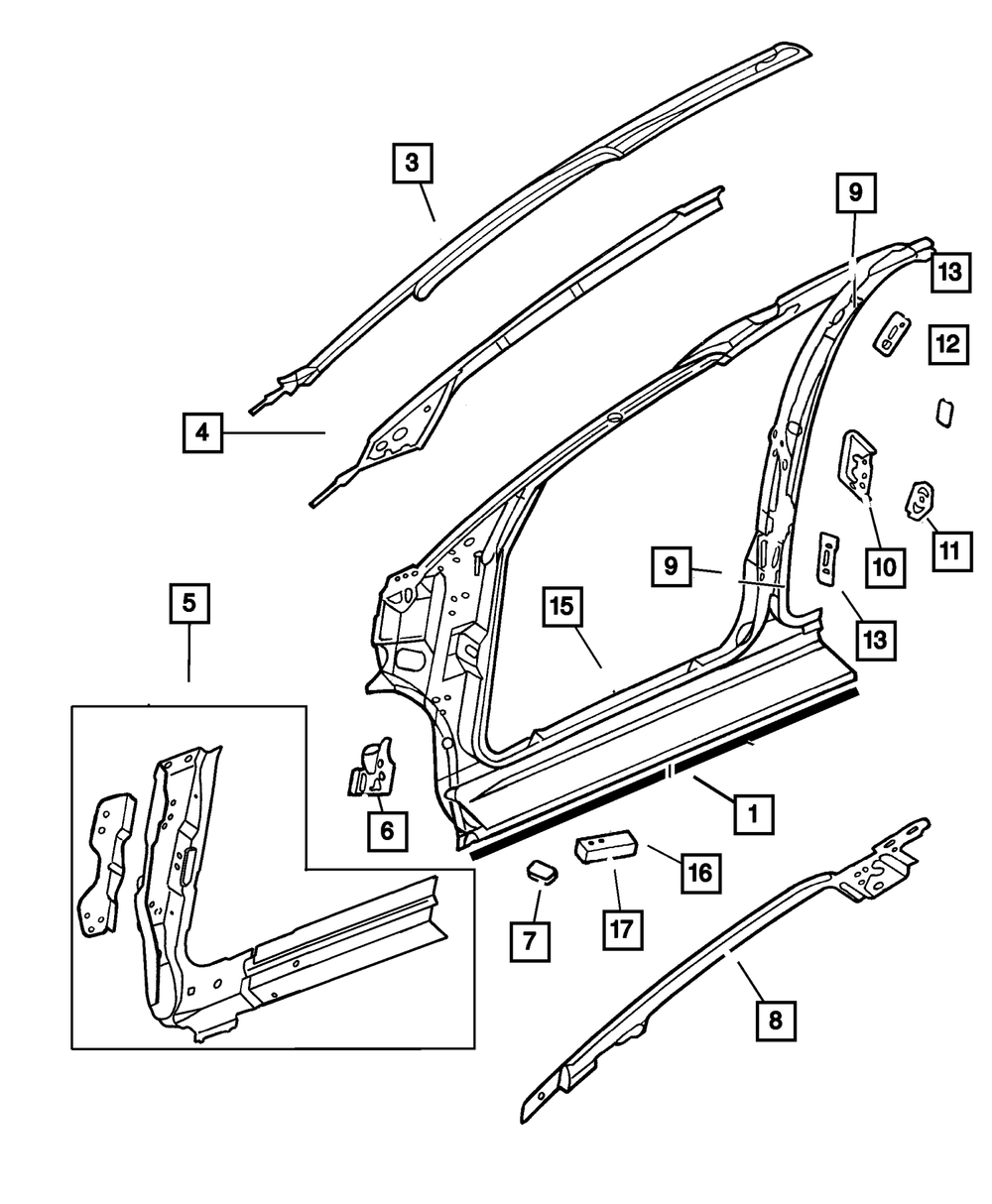 3
9
13
12
4
10
11
9
15
13
5
6
1
16
7
17
8