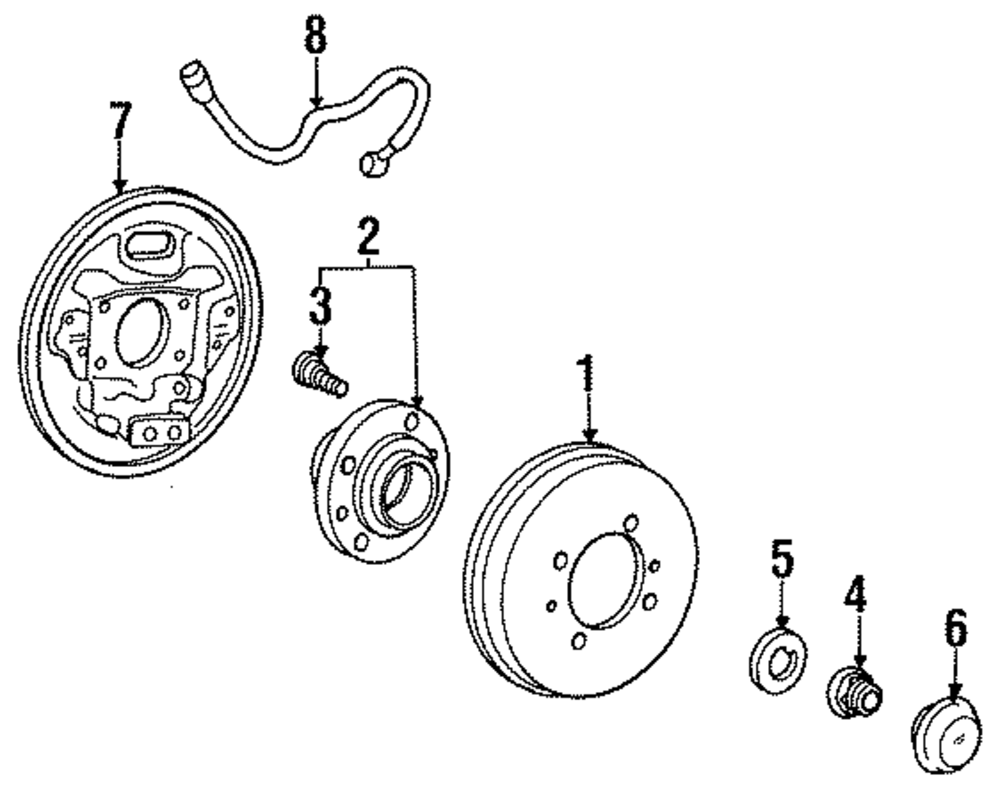 8
7
2
3
1
5
4
6