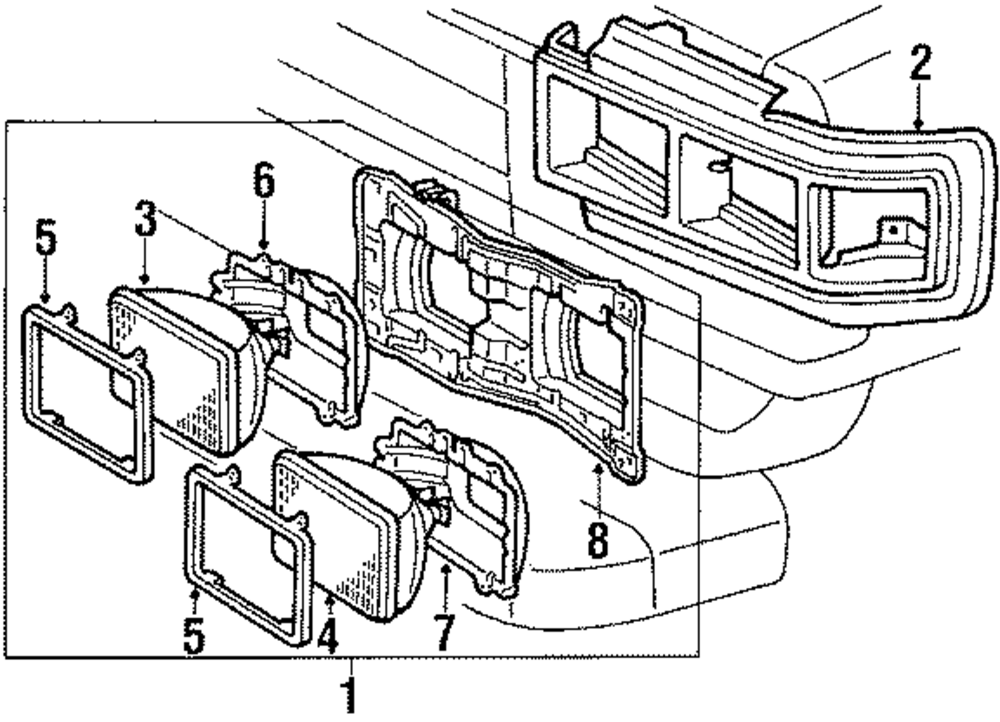 2
6
5
3
8
5
4
7
1