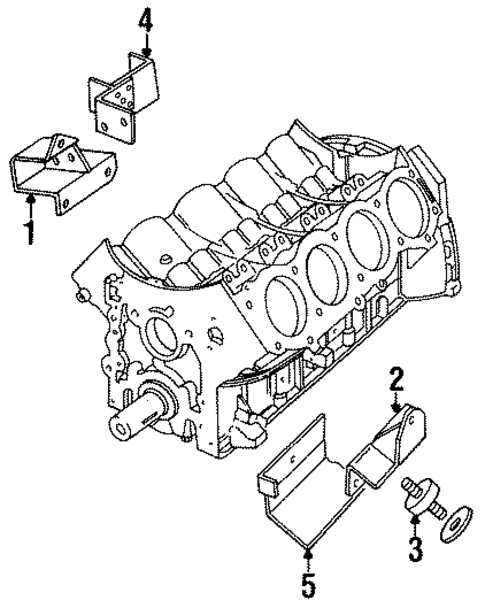 4
1
2
3
5