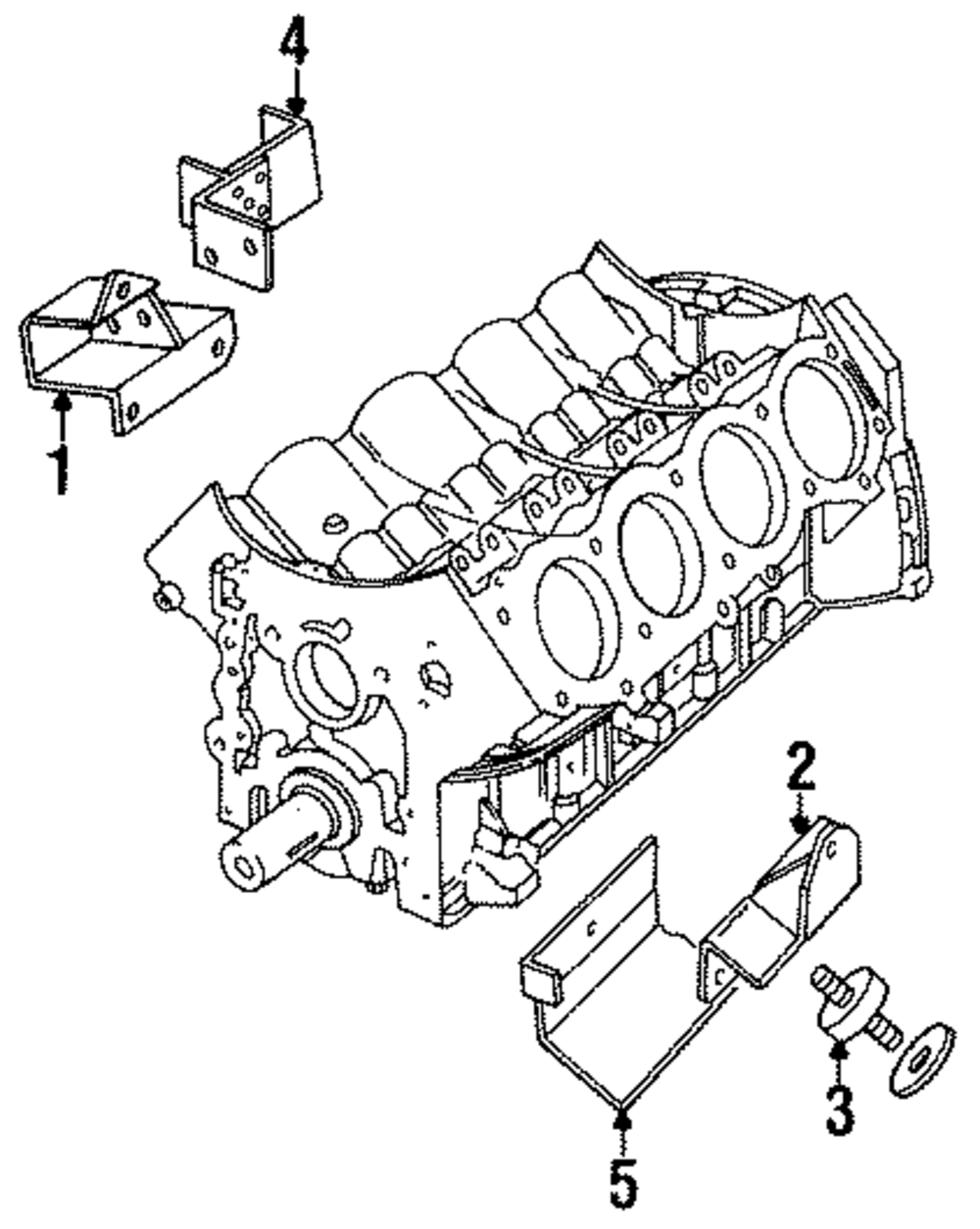 4
1
2
3
5