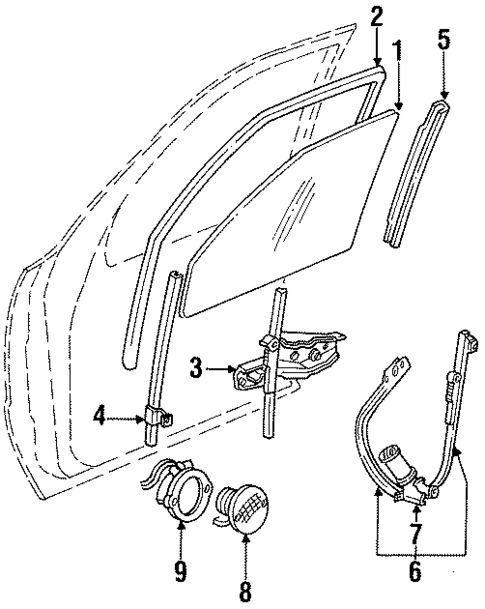 2
1
5
3
4
9
8
7
6