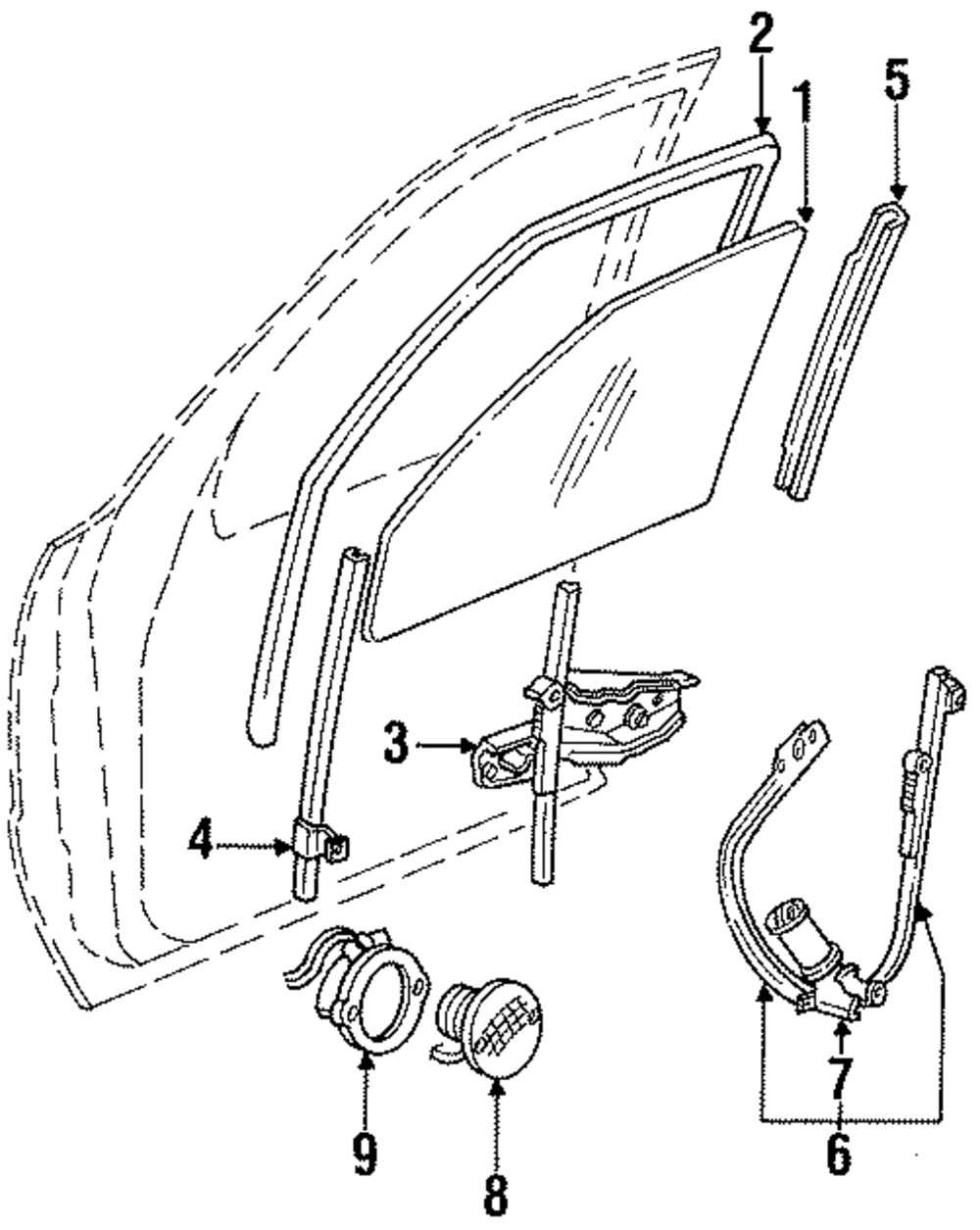 2
1
5
3
4
9
8
7
6