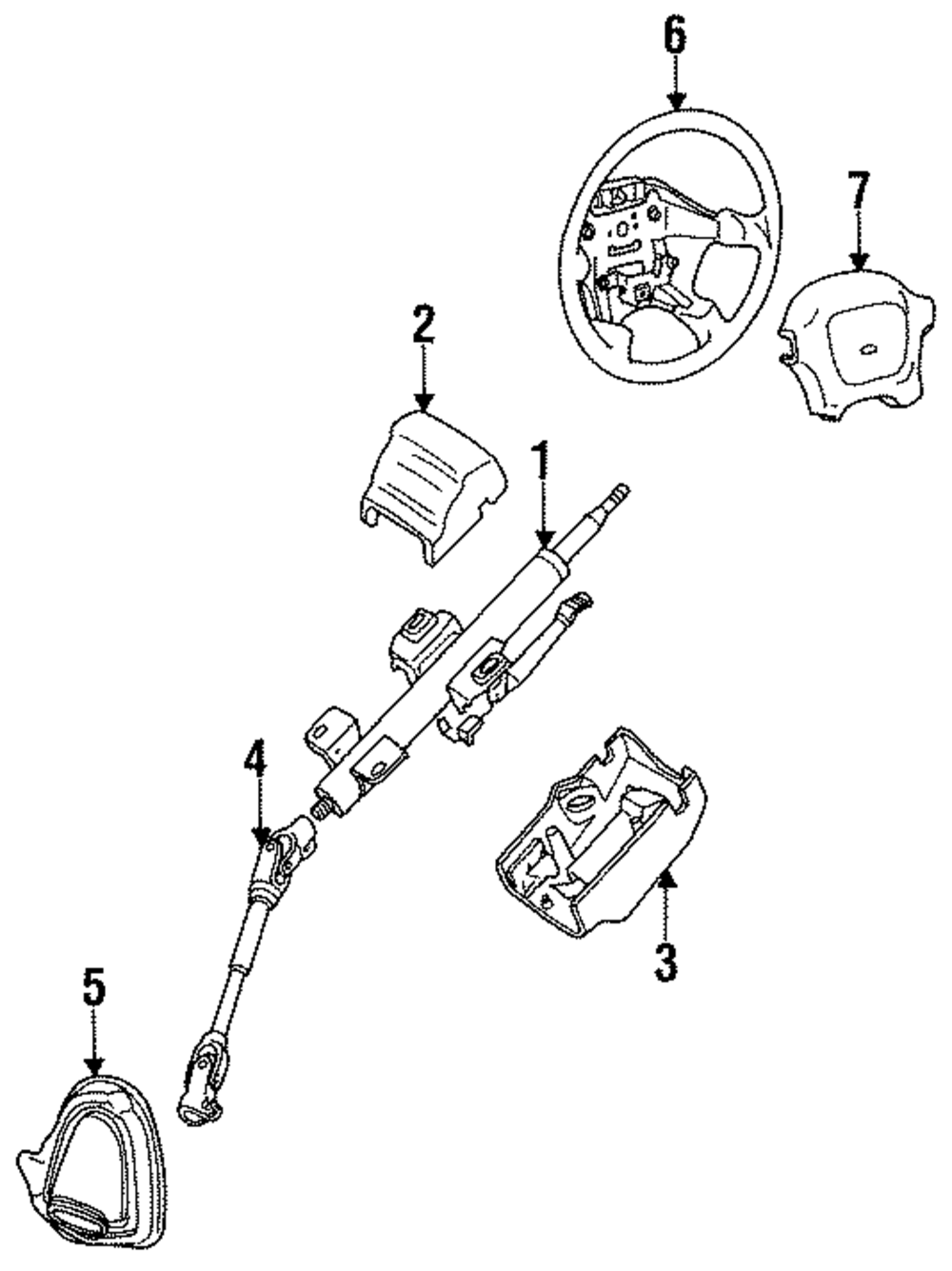 6
7
2
1
4
3
5