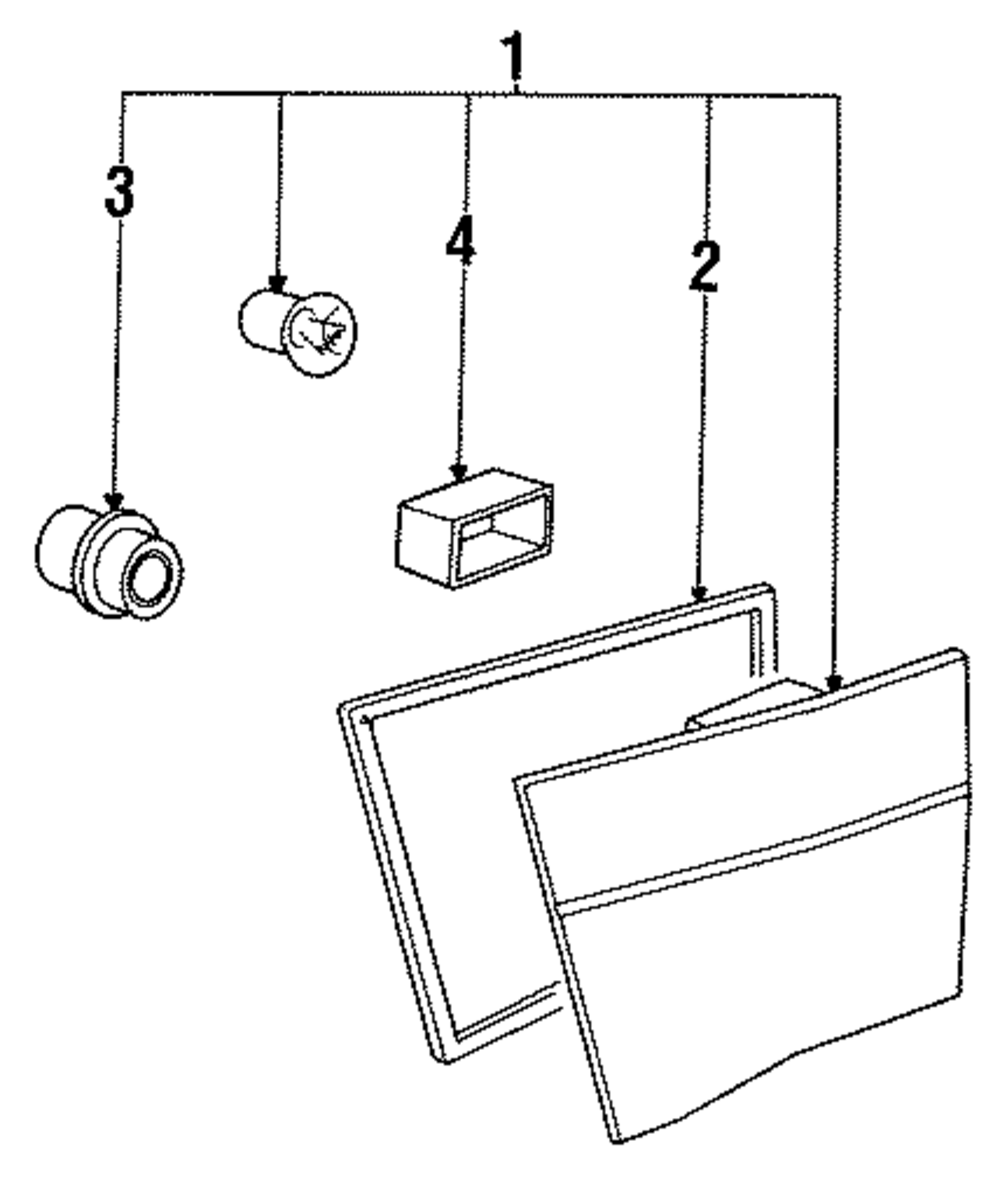 1
3
4
2