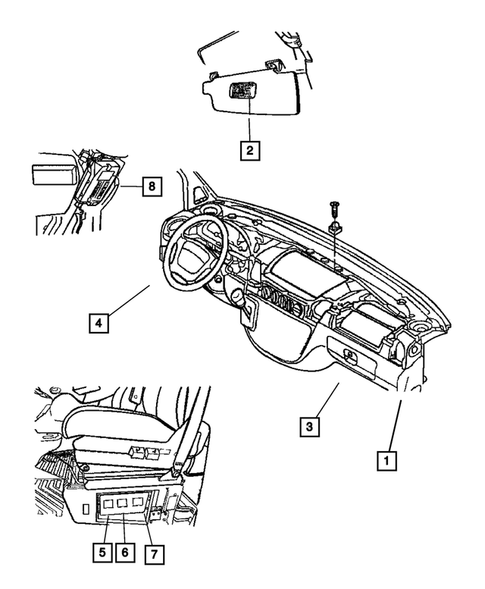 2
8
4
3
1
5
6
7