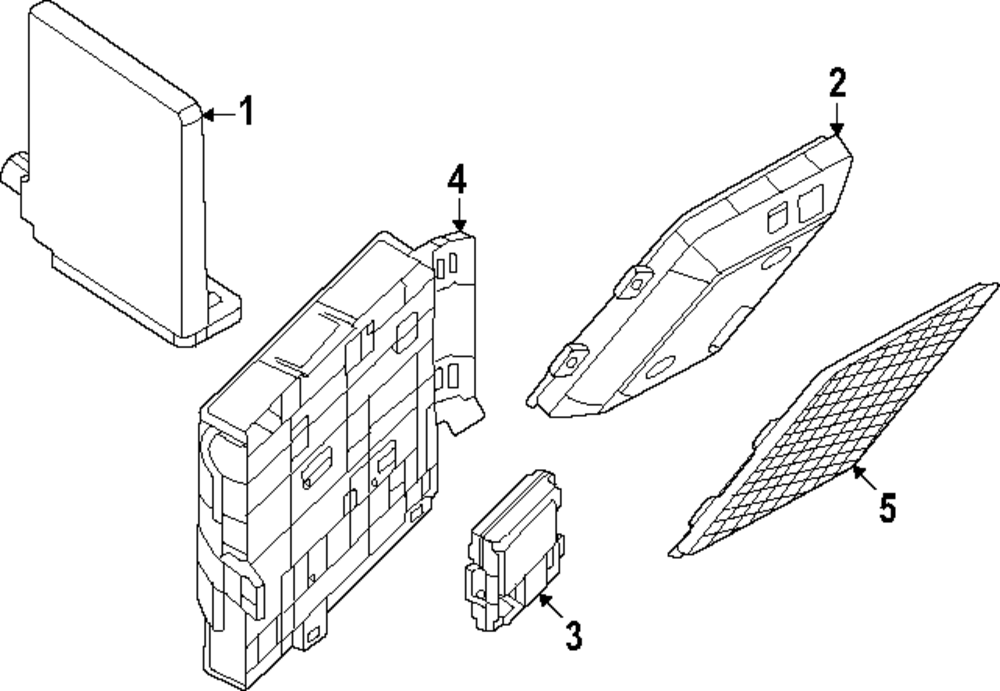 1
2
4
5
3