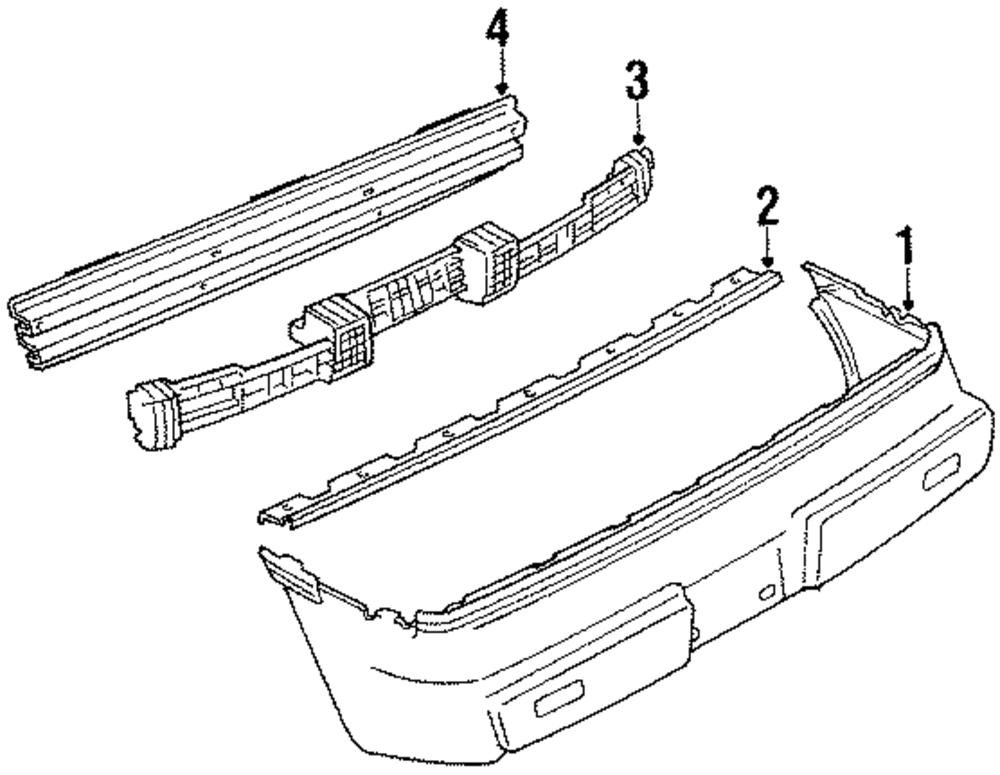 4
3
2
1