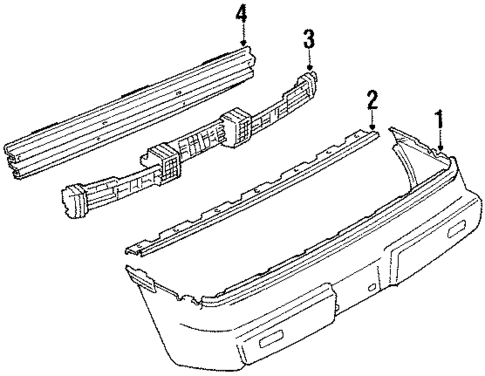 4
3
2
1