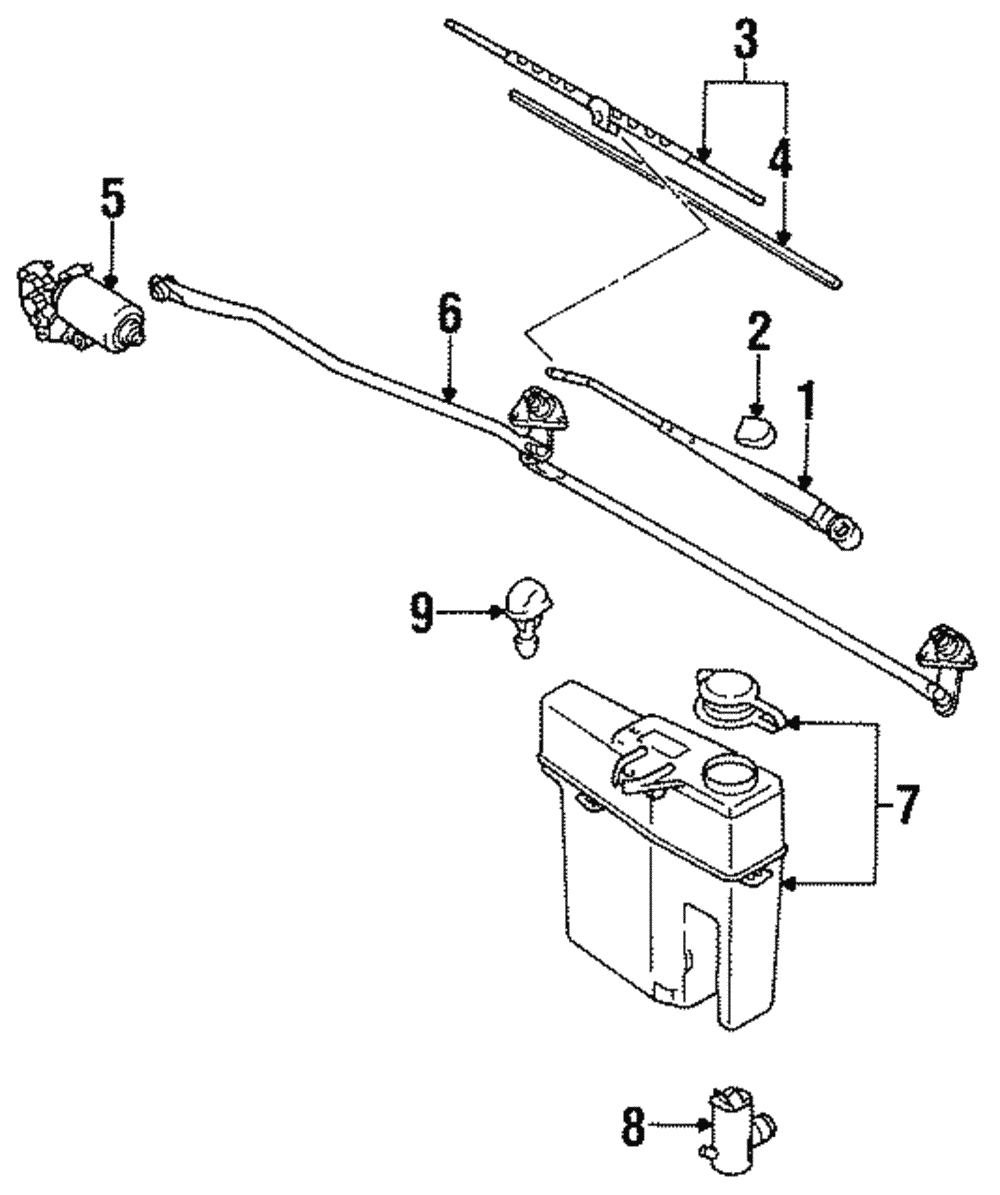 3
4
5
6
2
1
9
7
8