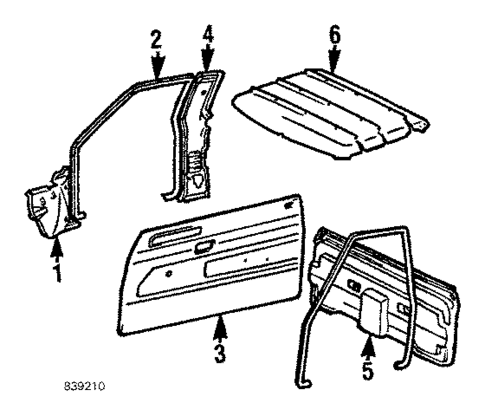 2
4
6
1
3
5
839210