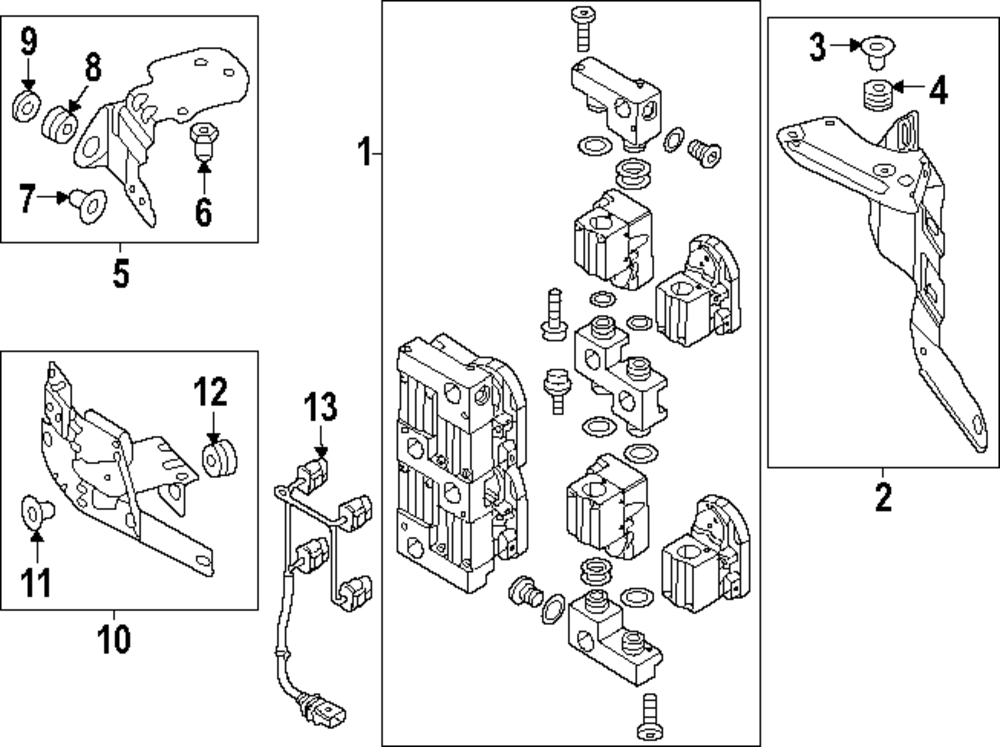 9
8
7
6
5
1
3
4
2
12
13
11
10