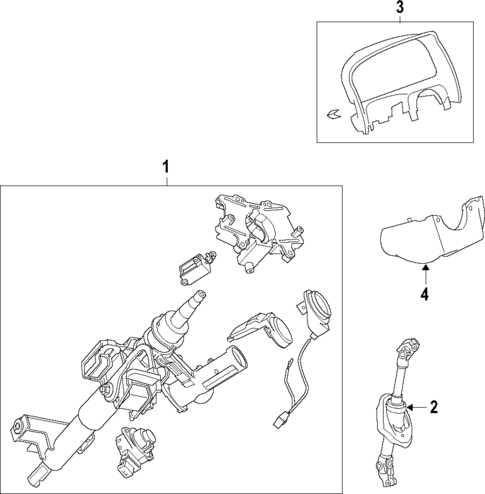 3
1
4
2