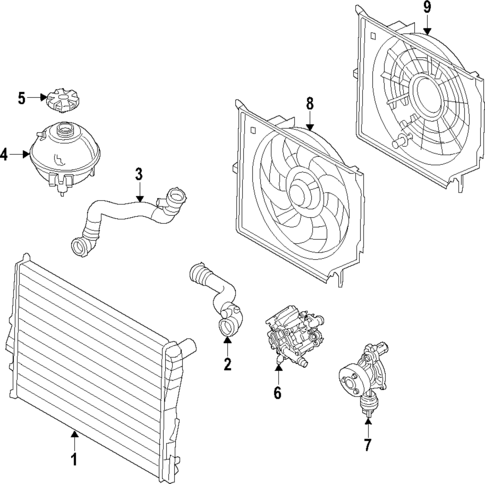 9
5
8
4
3
2
6
7
1