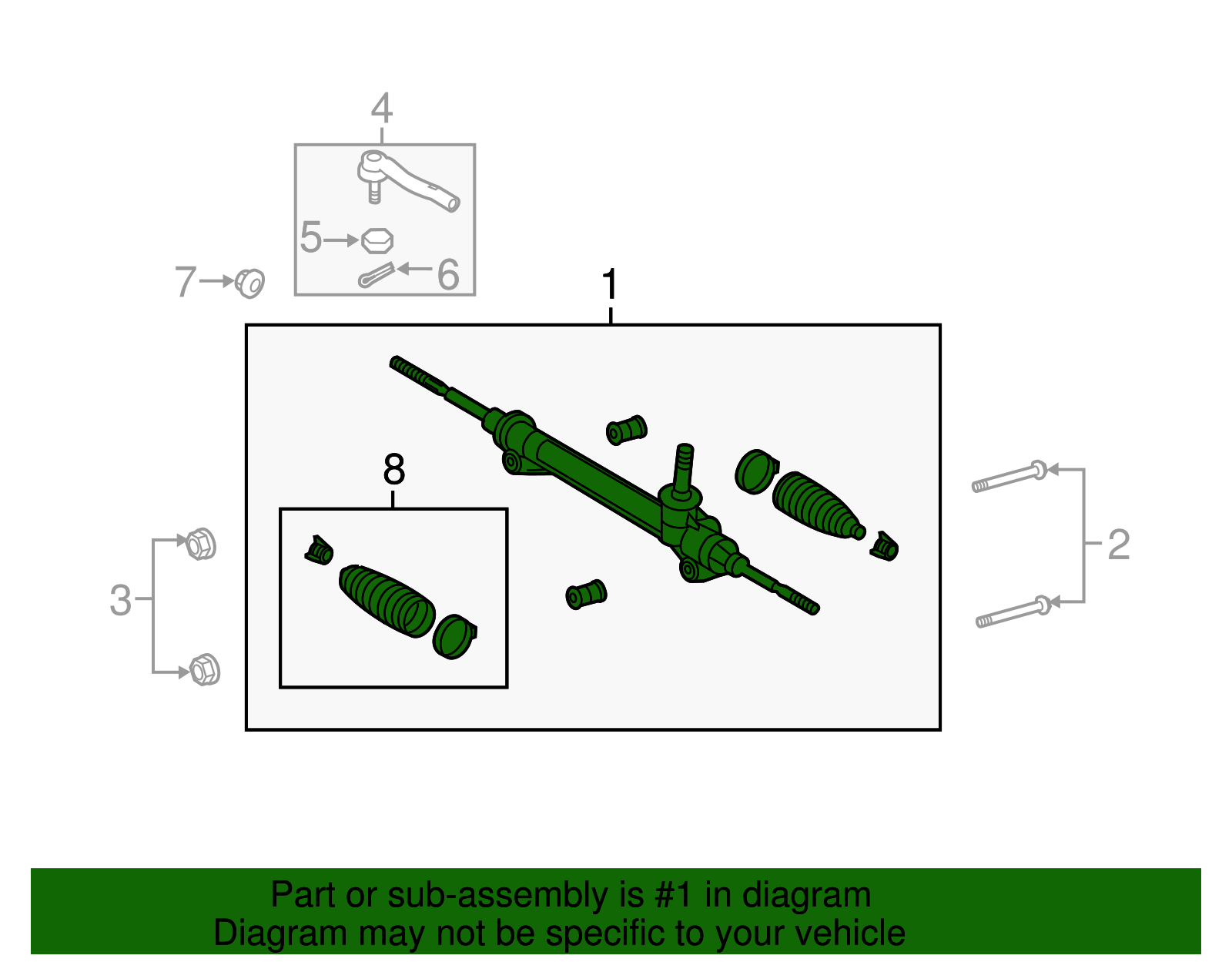 4
5
6
7
1
8
3
2

Part or sub-assembly is #1 in diagram
Diagram may not be specific to your vehicle