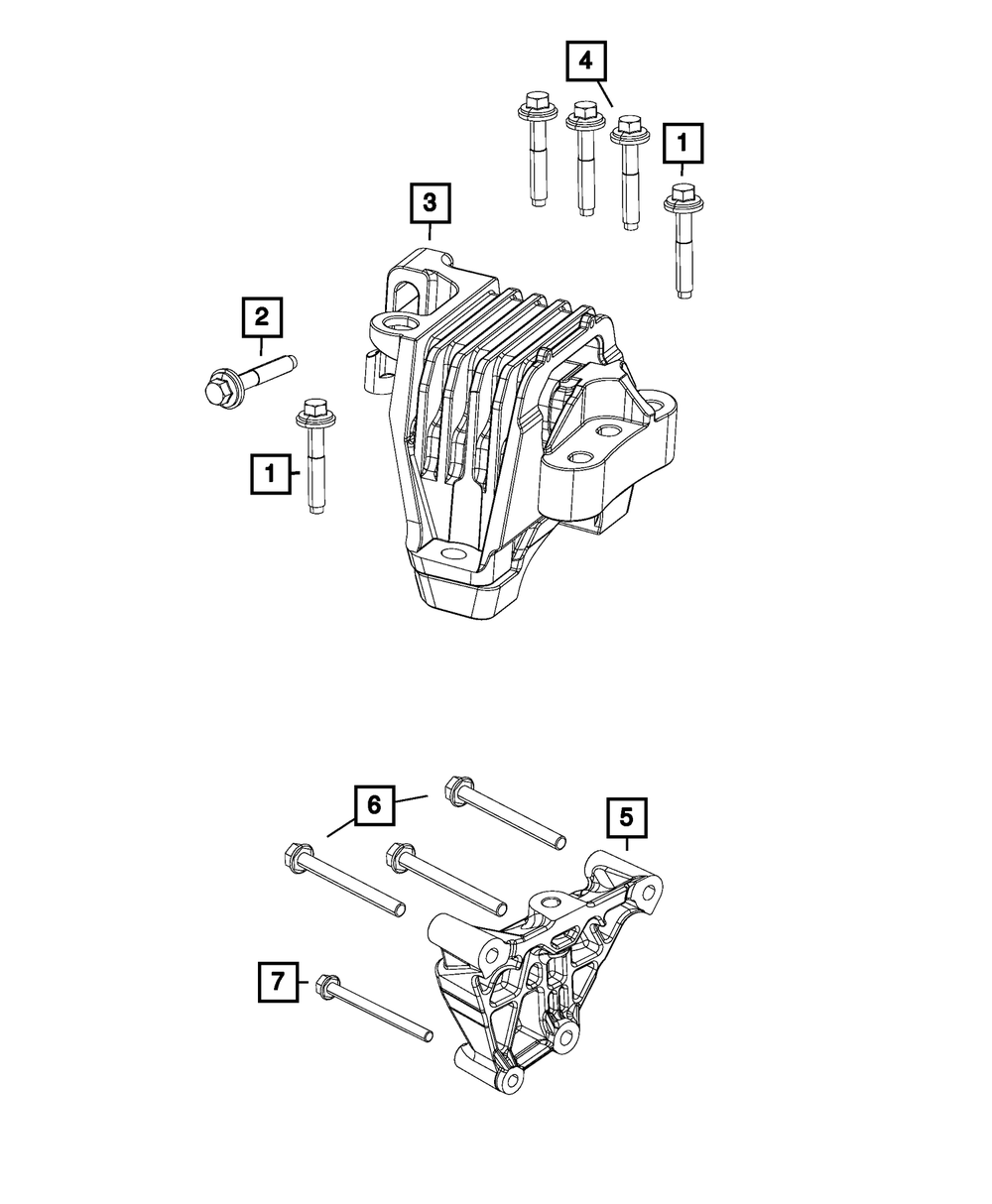 4
1
3
2
1
6
5
7