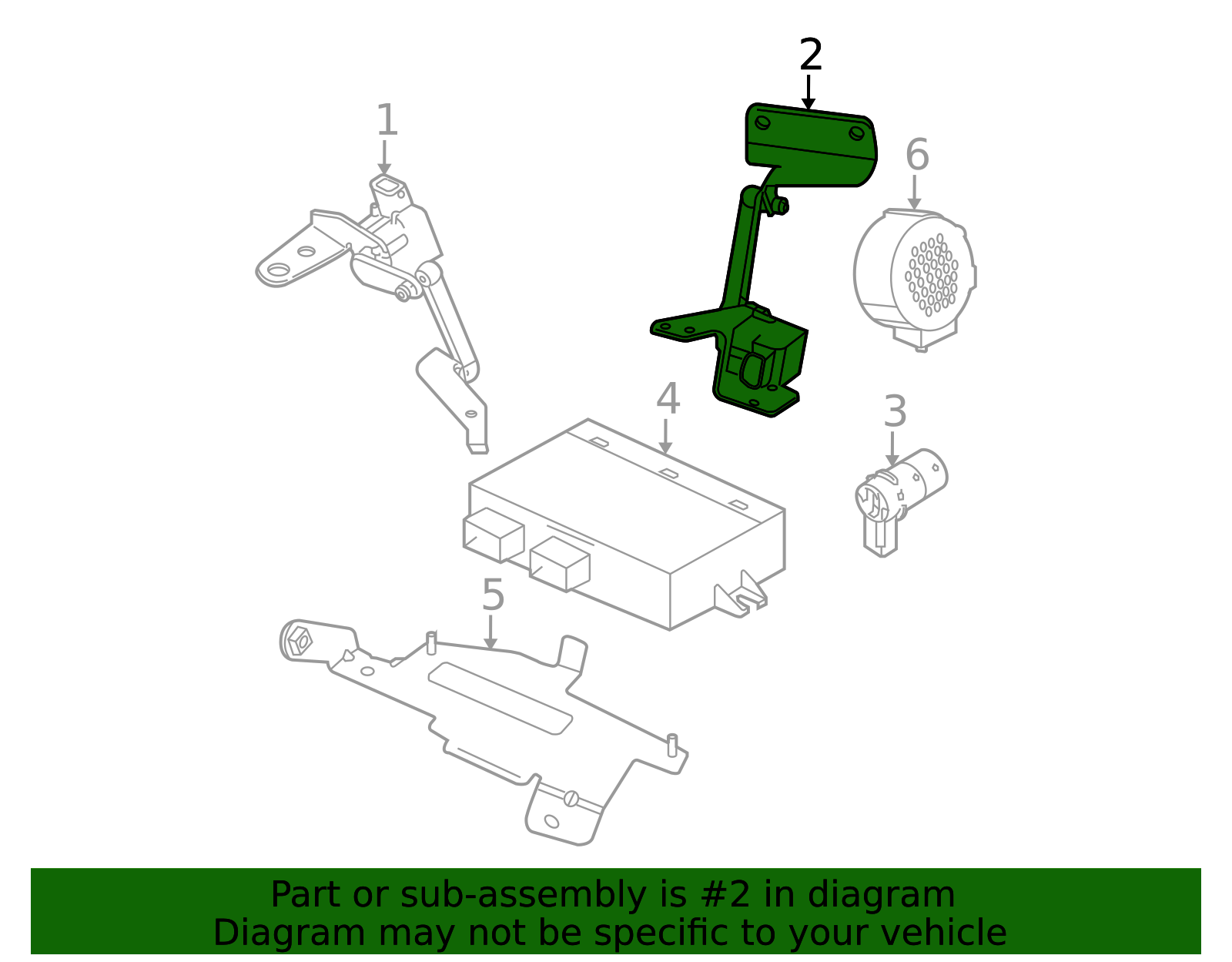 2

1

6

4

3

5

Part or sub-assembly is #2 in diagram
Diagram may not be specific to your vehicle