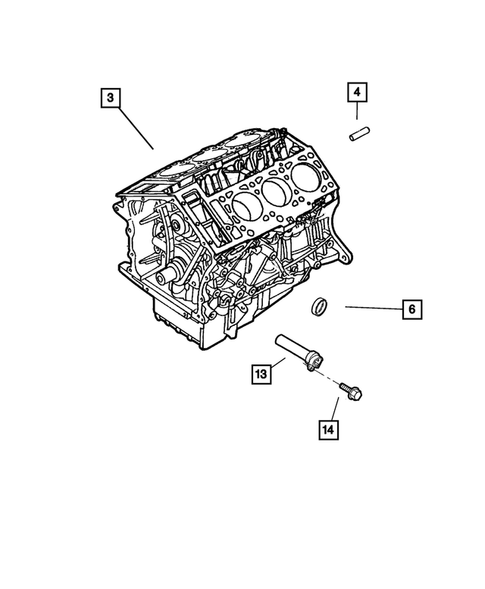 3

4

6

13

14