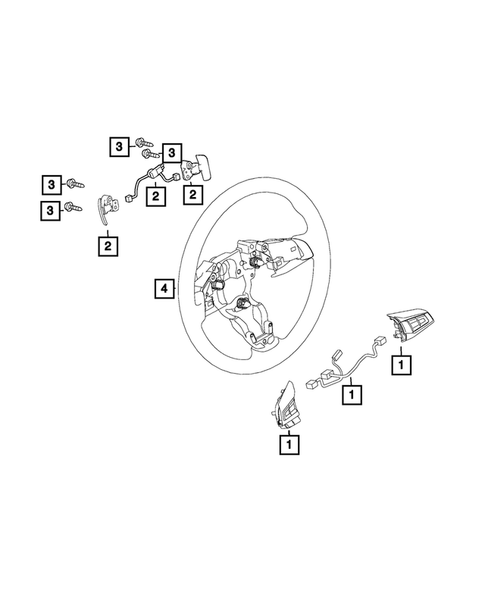 3
3
2
2
3
3
2
4
1
1
1