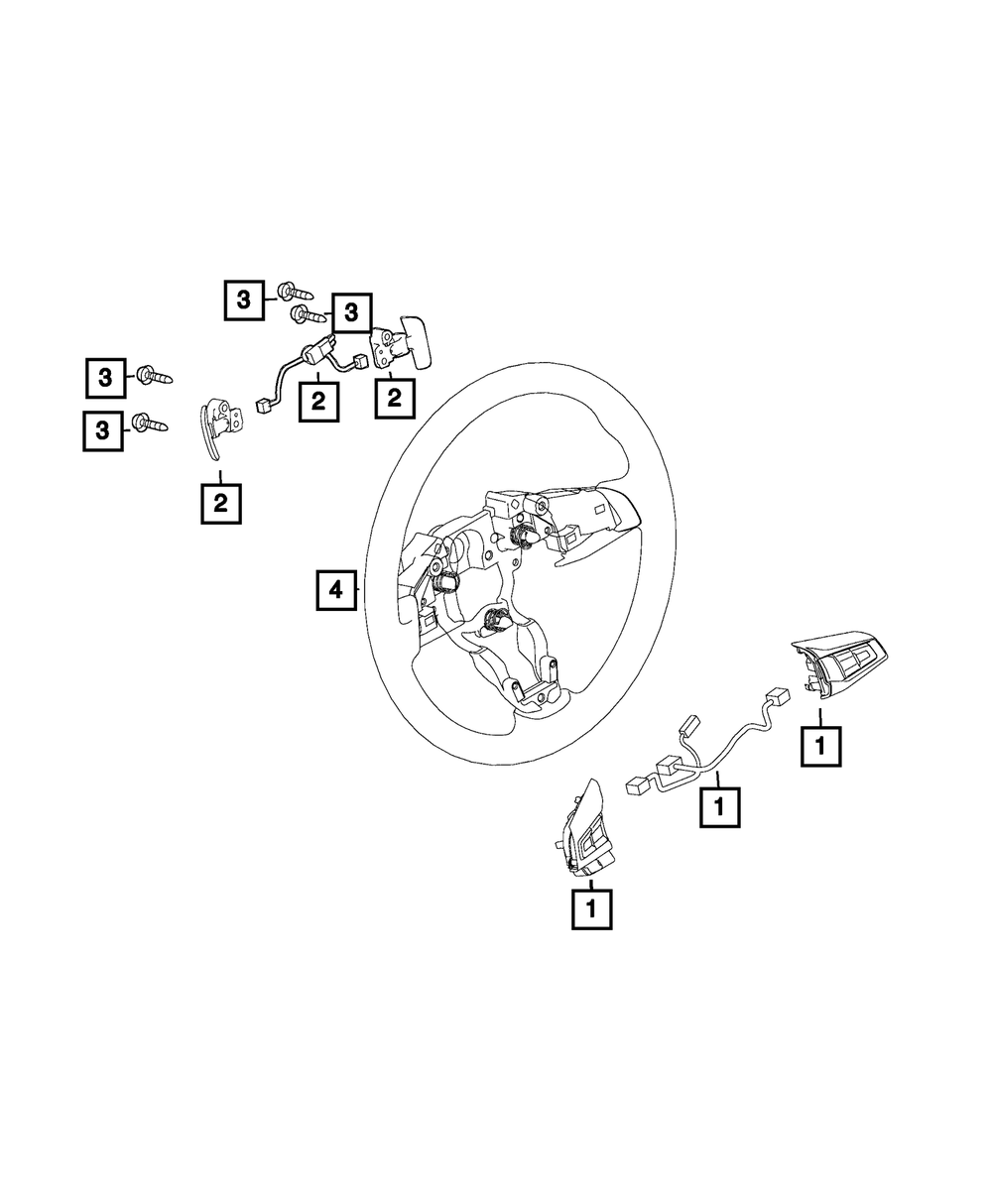 3
3
3
3
2
2
2
4
1
1
1