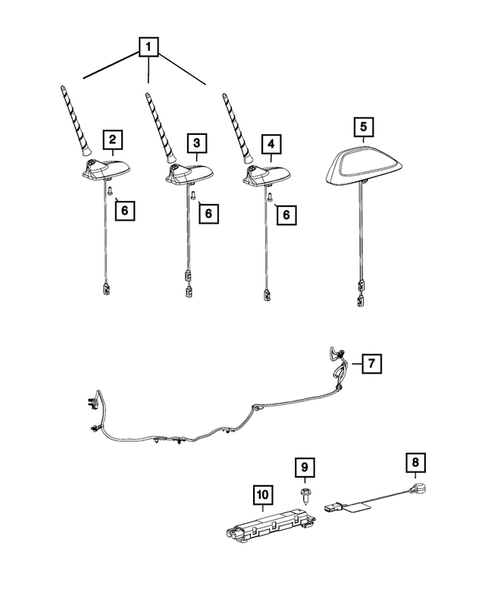 1
2
3
4
5
6
6
6
7
9
8
10