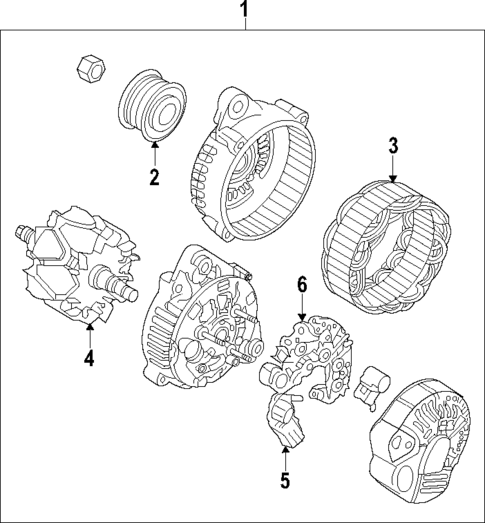 1
2
3
4
6
5