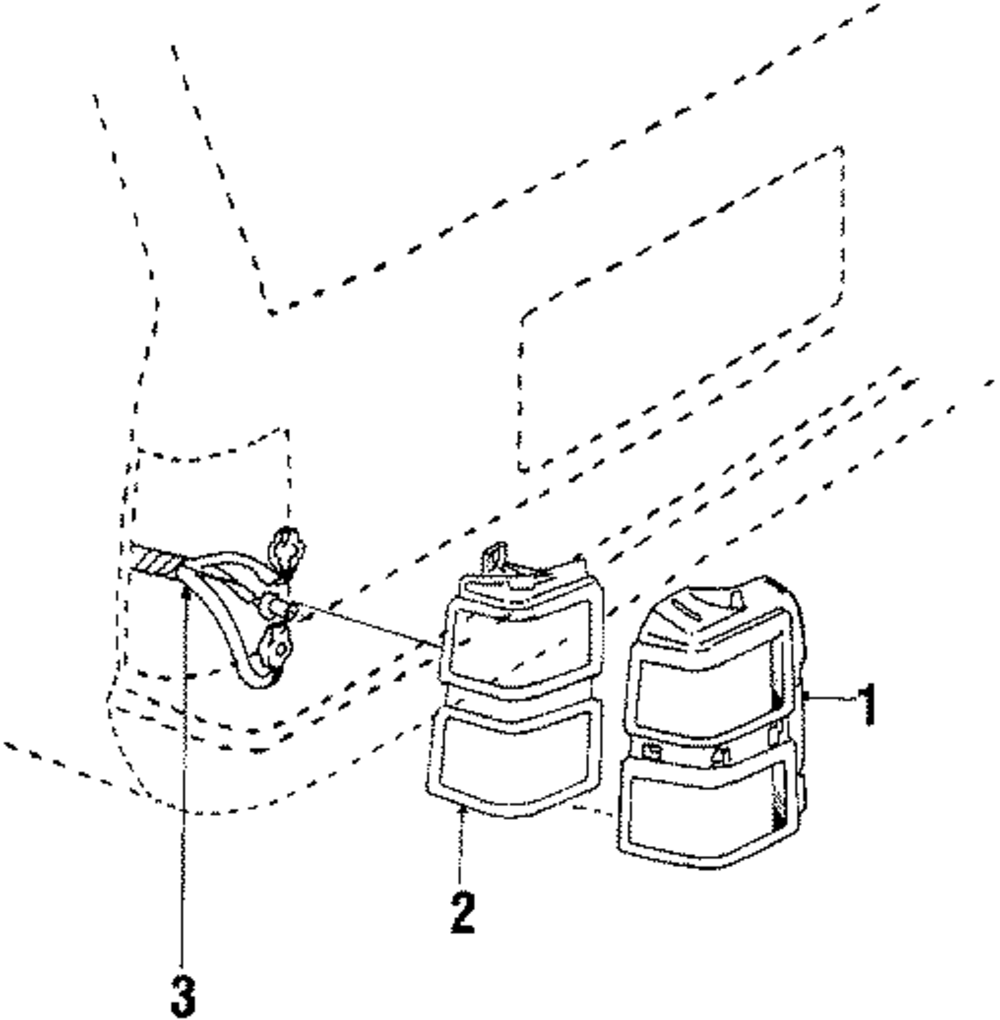 1
2
3