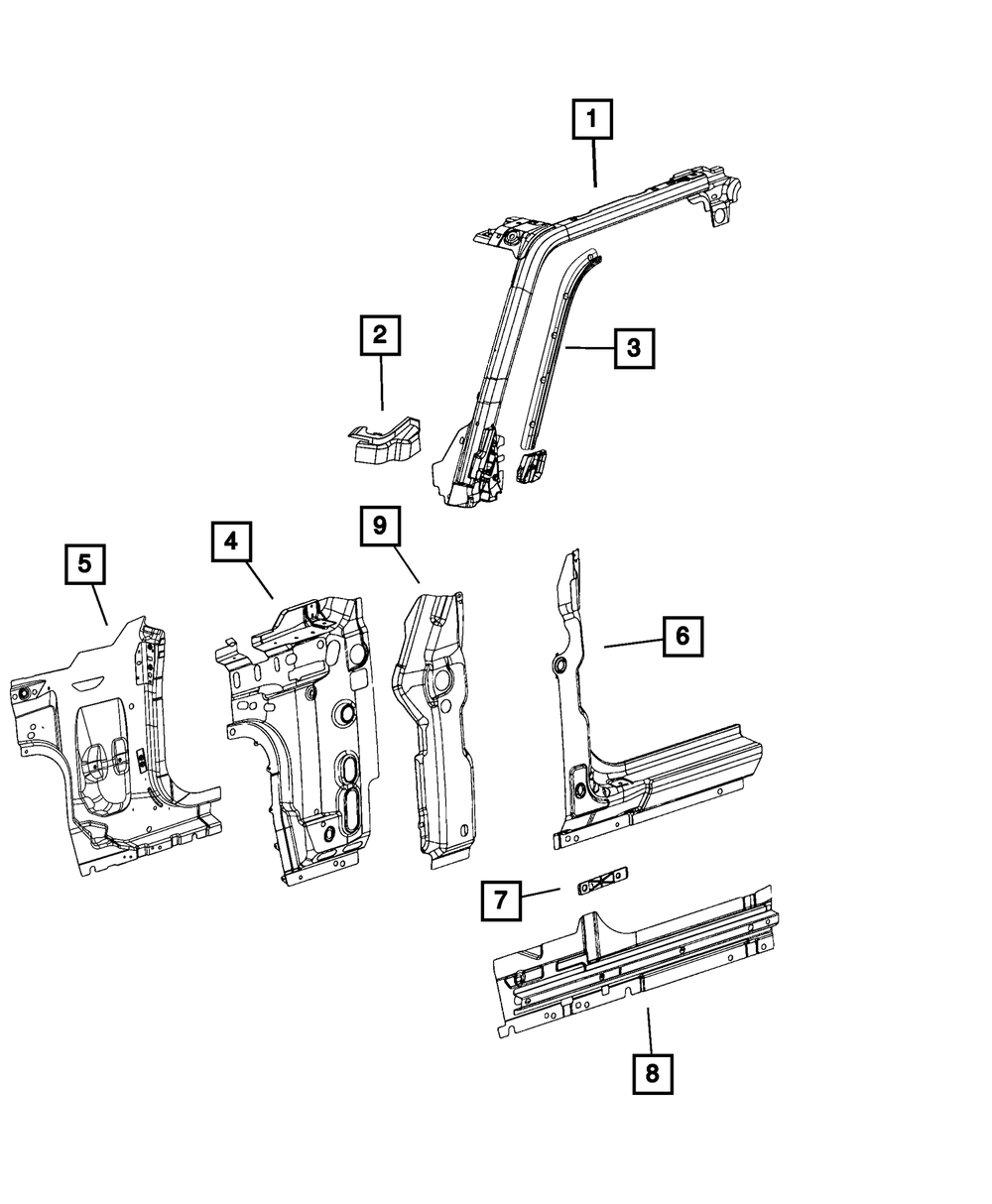 1
2
3
5
4
9
6
7
8