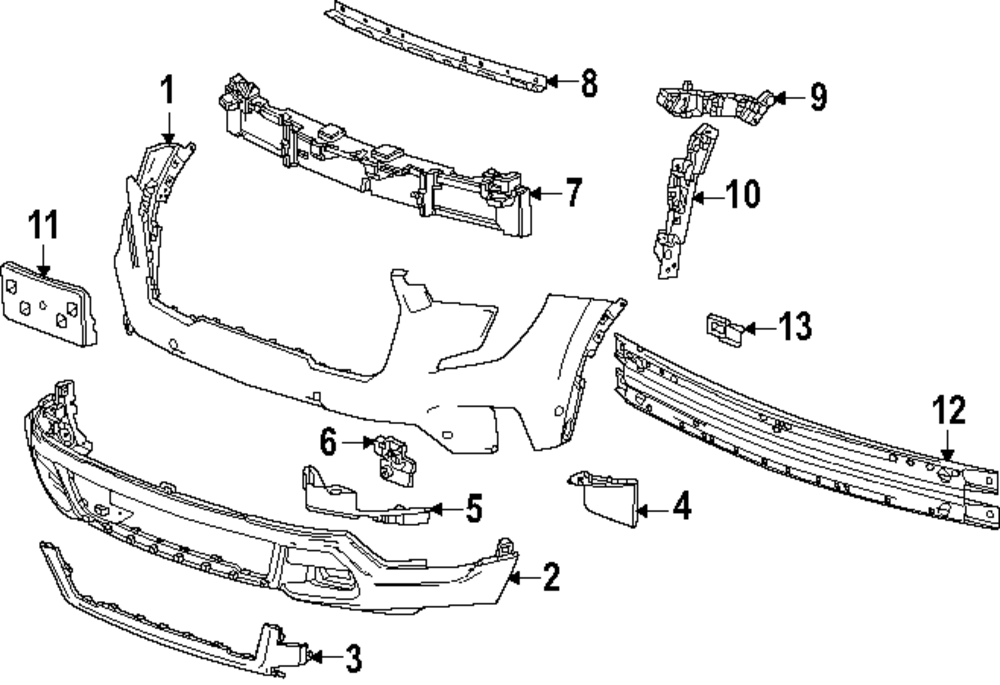 8
1
9
7
10
11
13
12
6
5
4
2
3