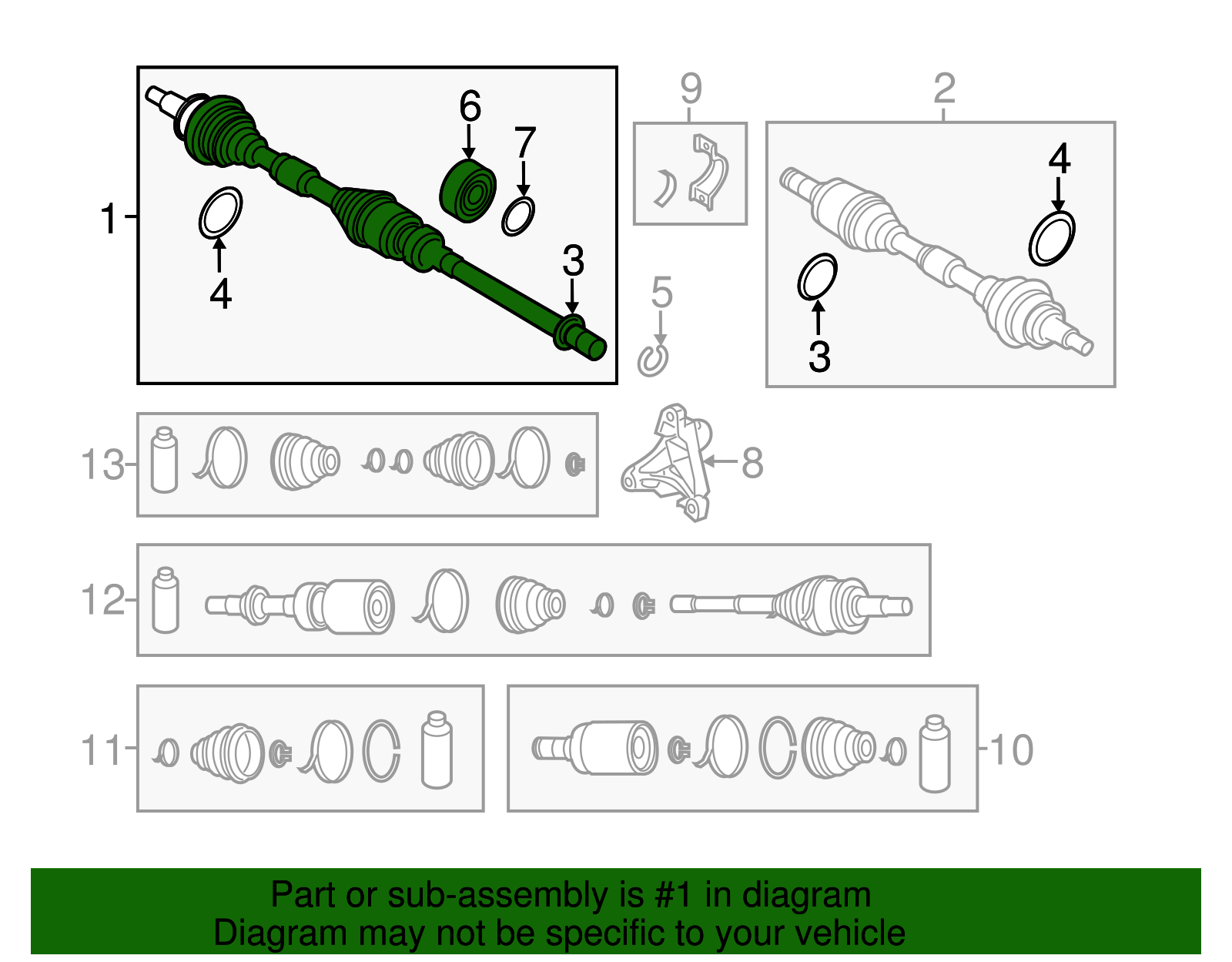 1
6
7
4
3
9
2
4
3
5
13
8
12
11
10

Part or sub-assembly is #1 in diagram
Diagram may not be specific to your vehicle