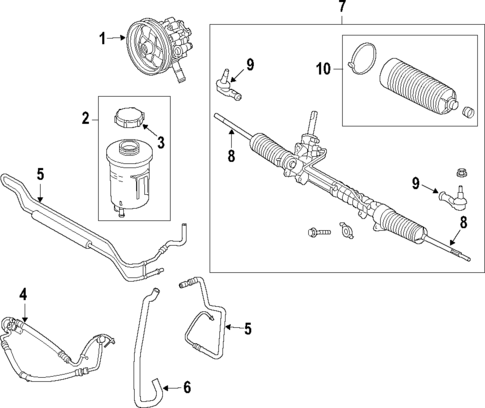 7
1
9
10
2
3
8
5
9
8
4
5
6