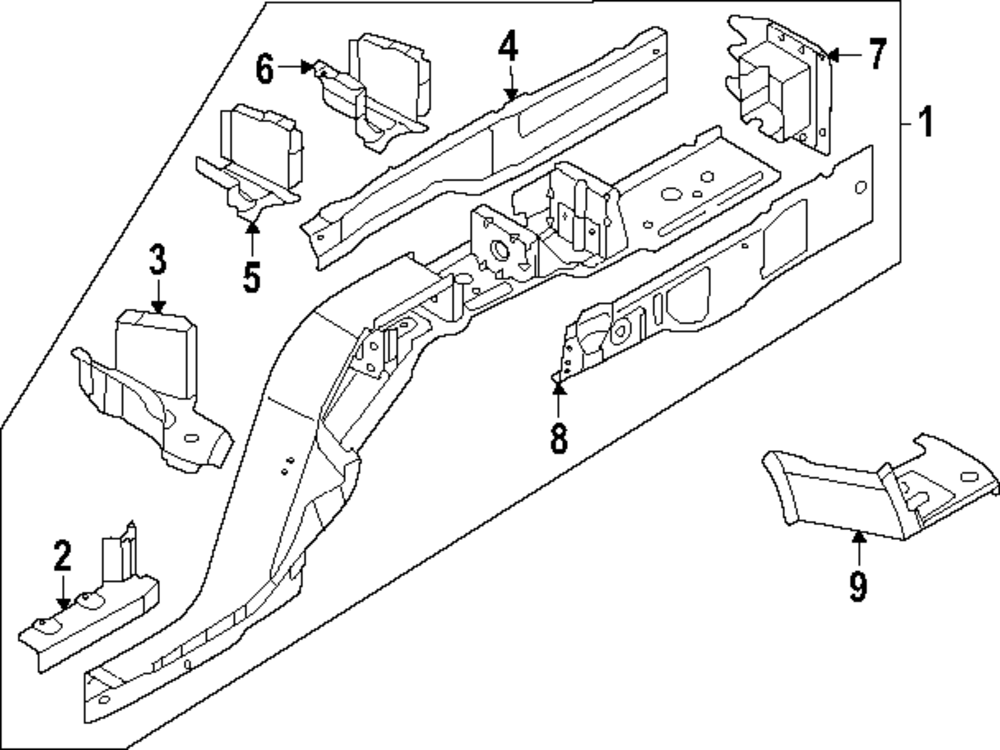 6
4
7
1
5
3
8
2
9