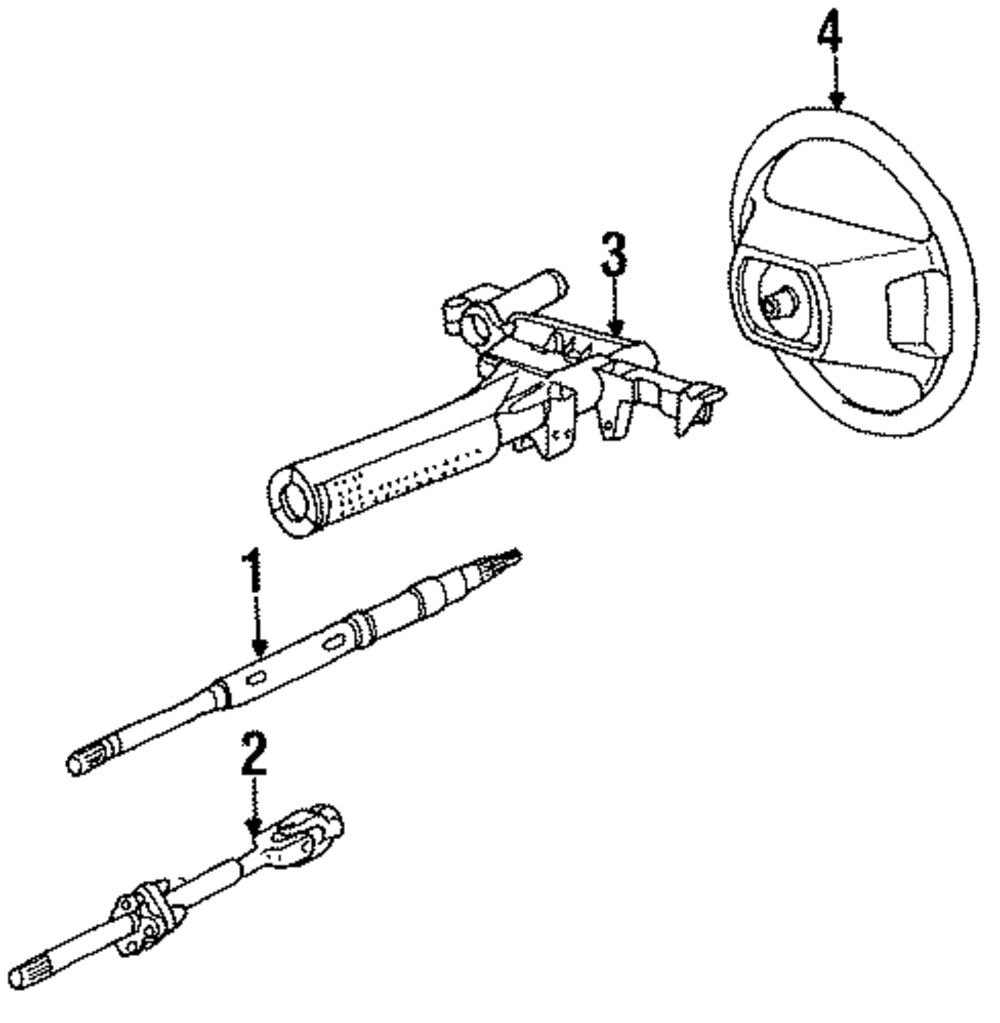 4
3
1
2