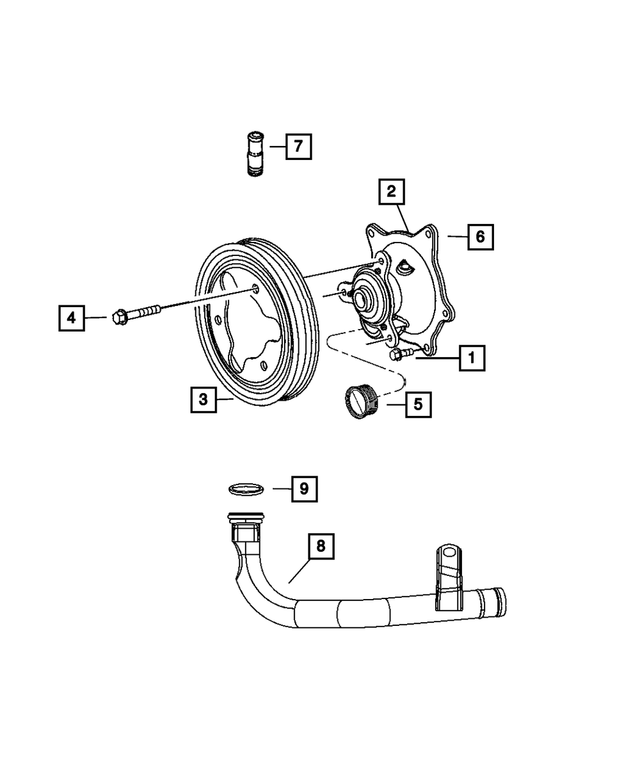 7
2
6
4
1
3
5
9
8