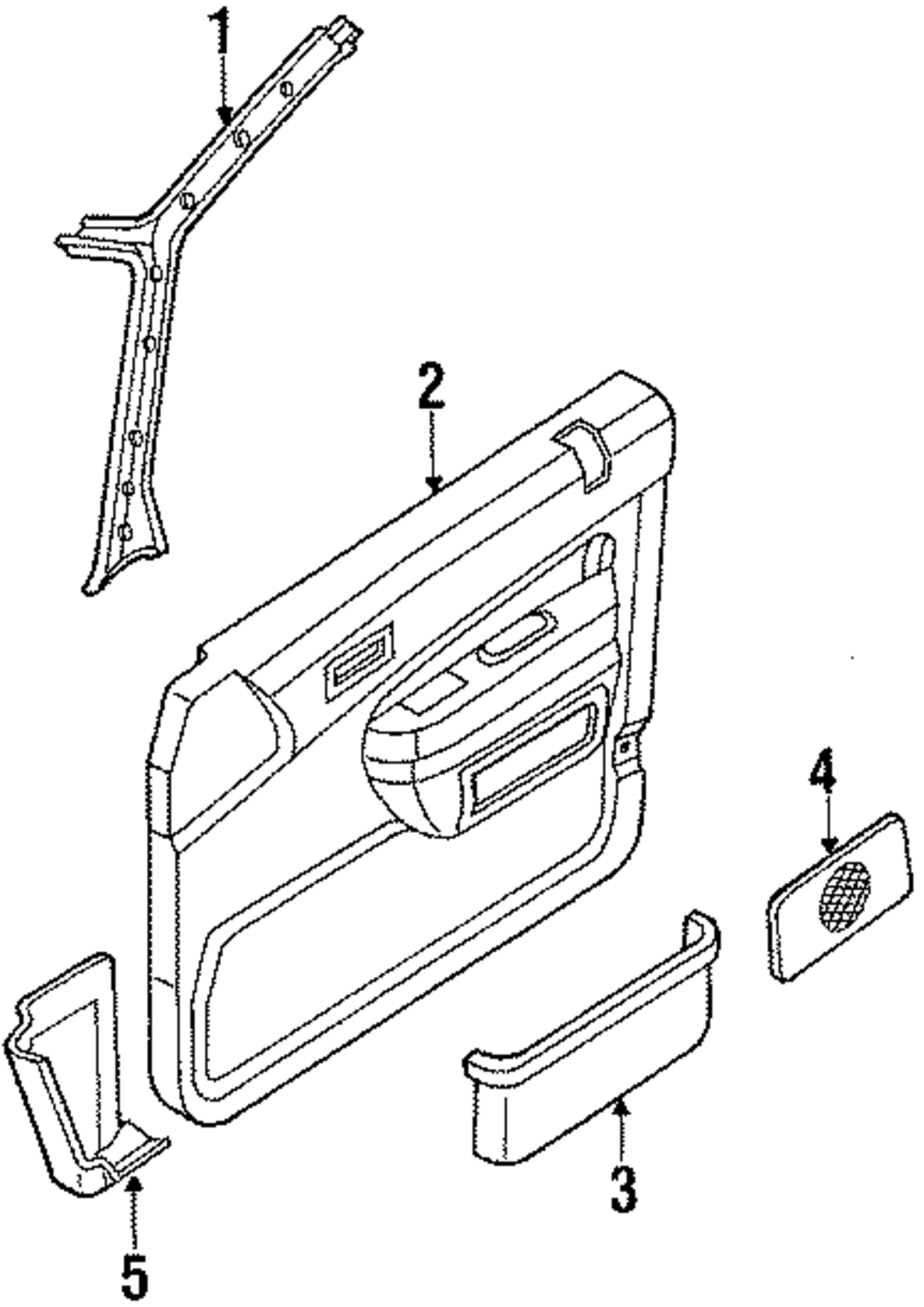 1
2
4
3
5