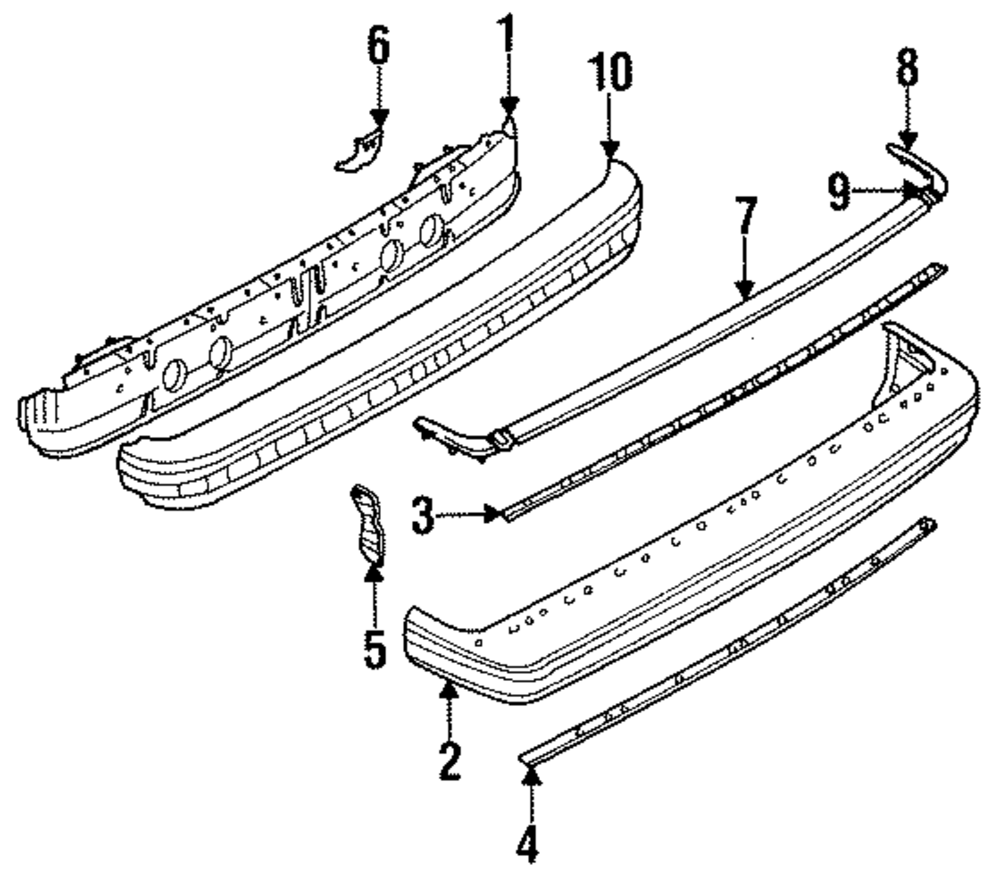 6
1
10
8
9
7
3
5
2
4