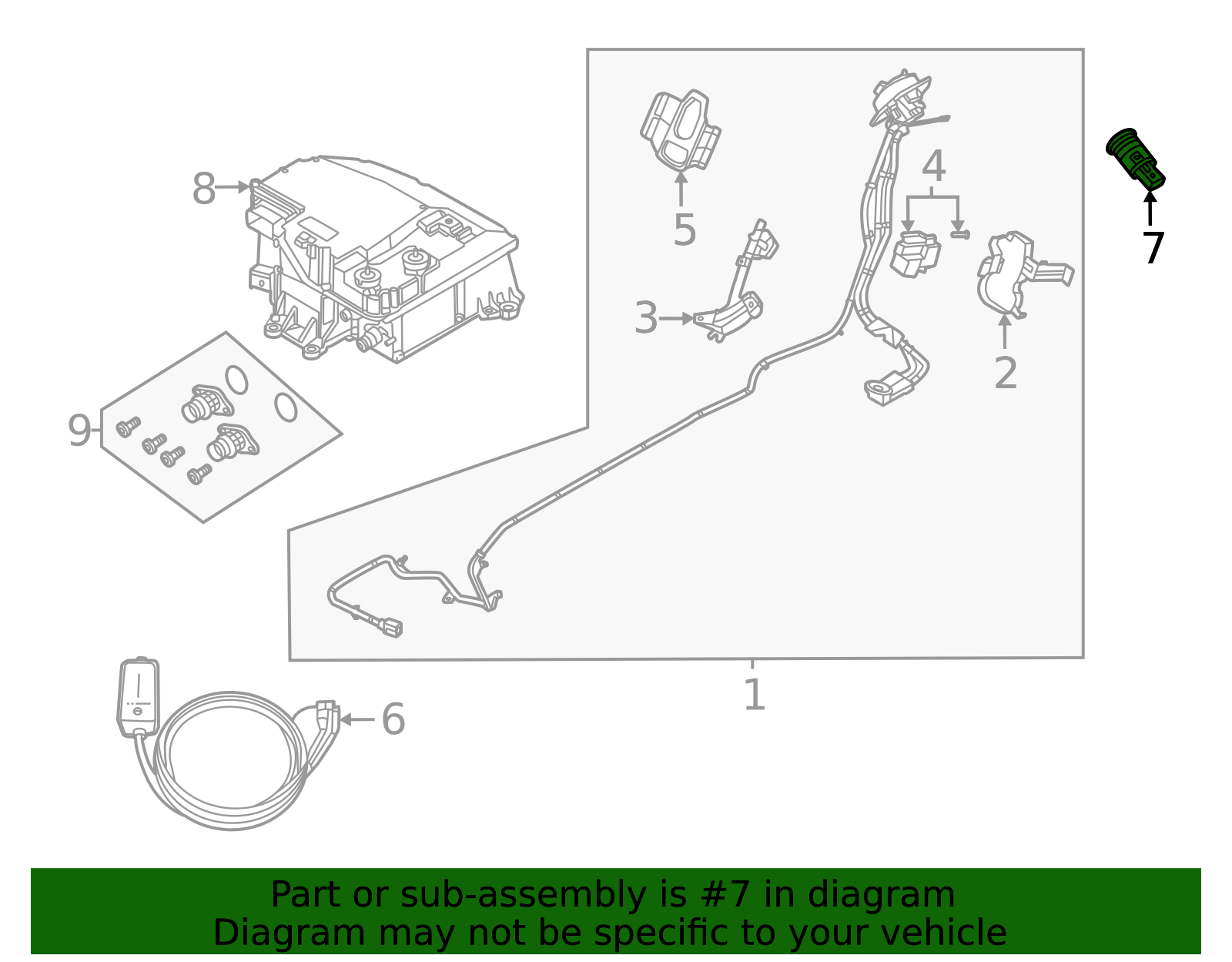 8
5
4
7
3
2
9
1
6

Part or sub-assembly is #7 in diagram
Diagram may not be specific to your vehicle