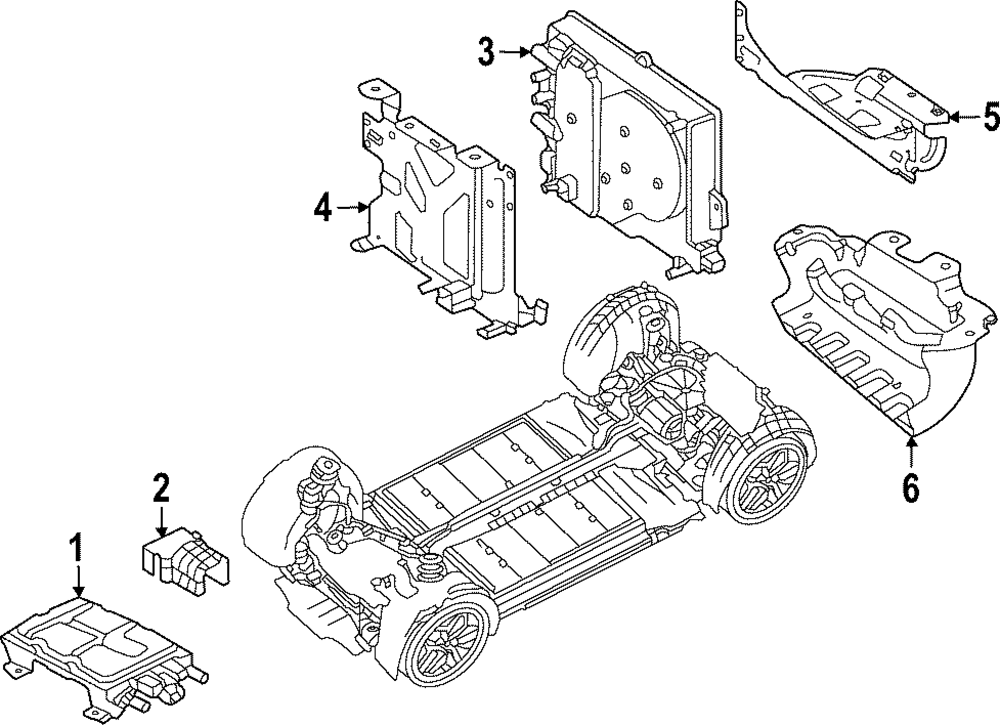 3
5
4
6
2
1