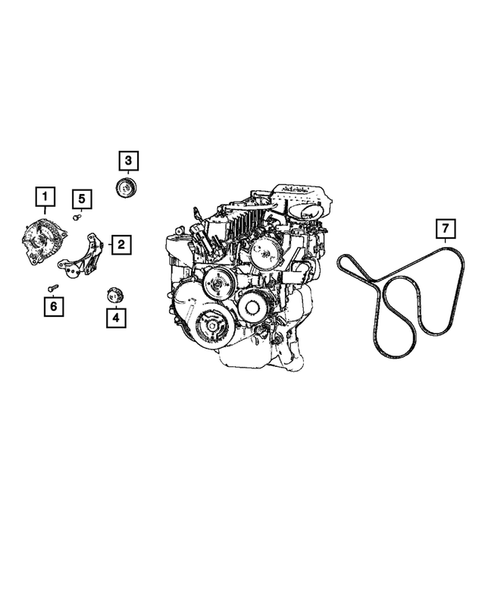 3
1
5
2
6
4
7