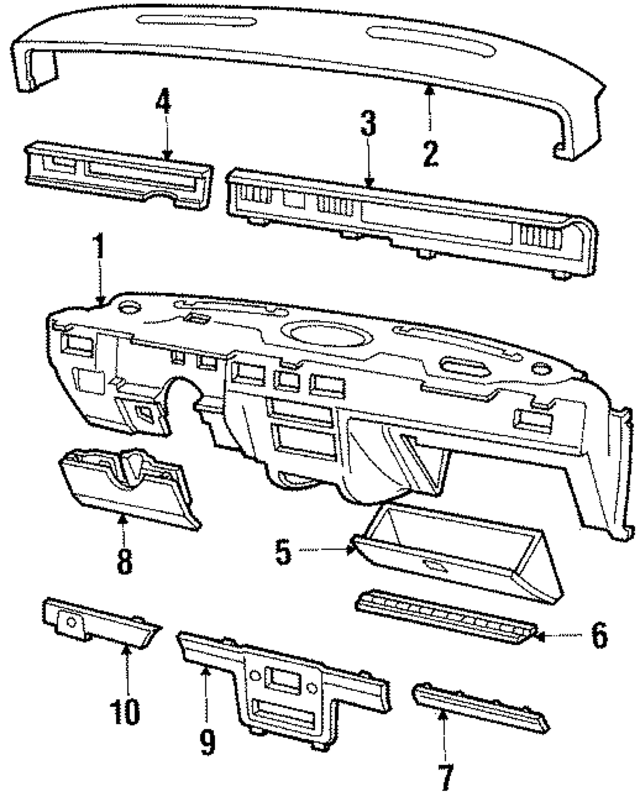 4
3
2
1
8
5
6
10
9
7