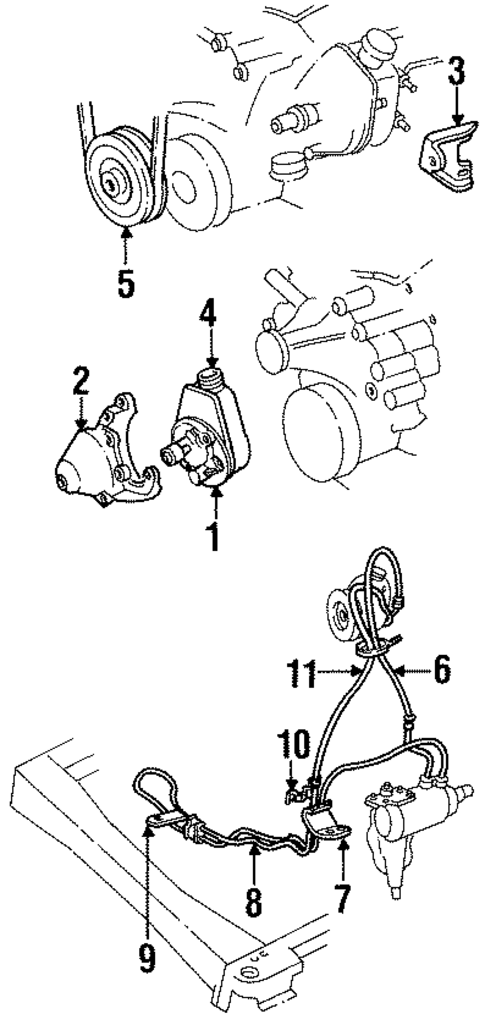 3
5
4
2
1
11
6
10
9
8
7