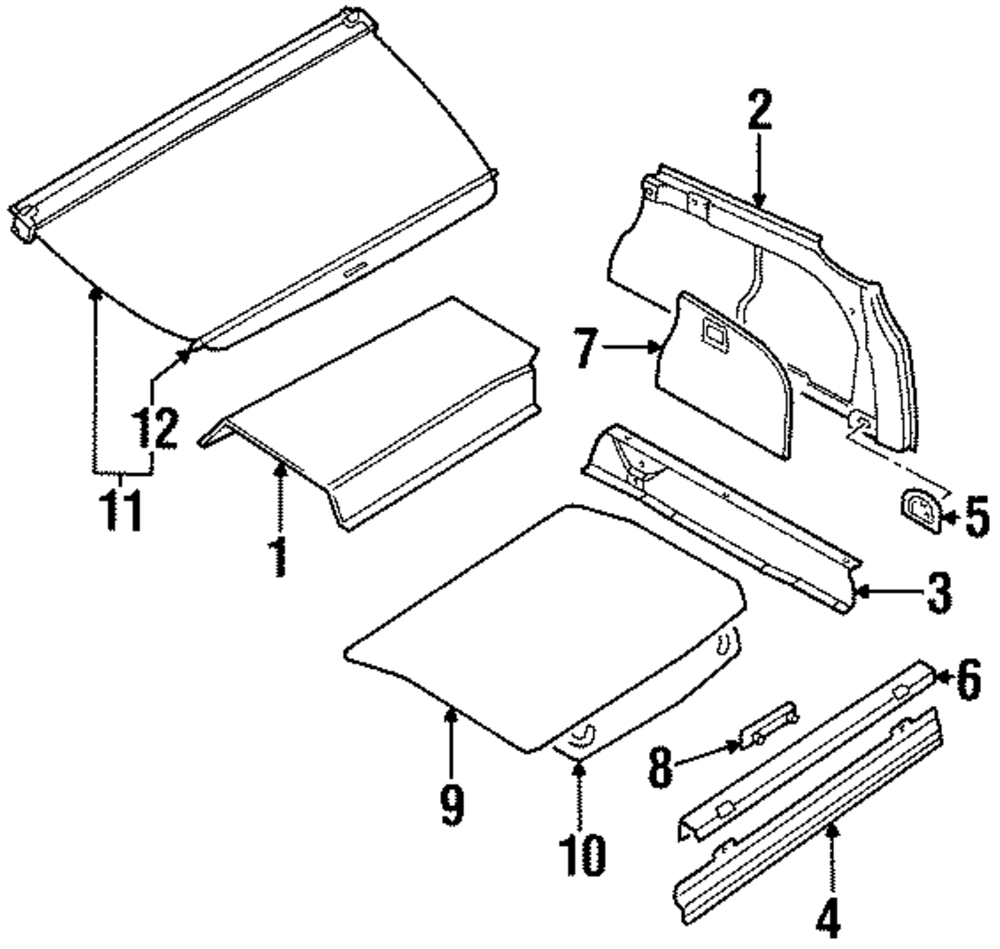 2
7
12
11
1
5
3
6
8
9
10
4