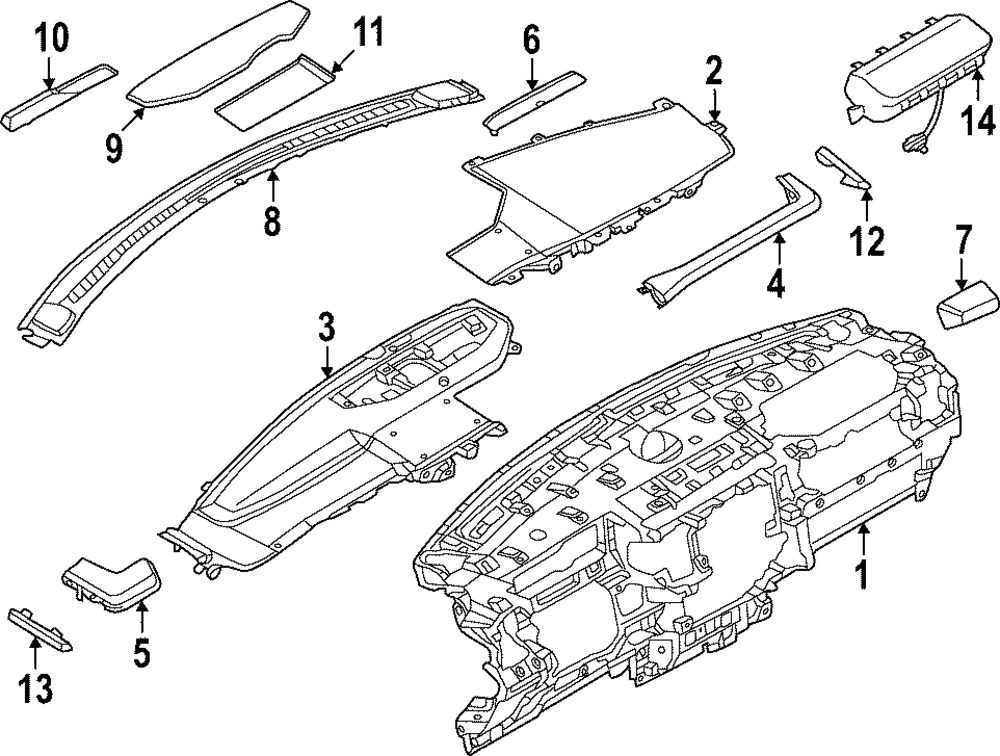 10
11
6
2
14
9
8
12
7
4
3
1
5
13